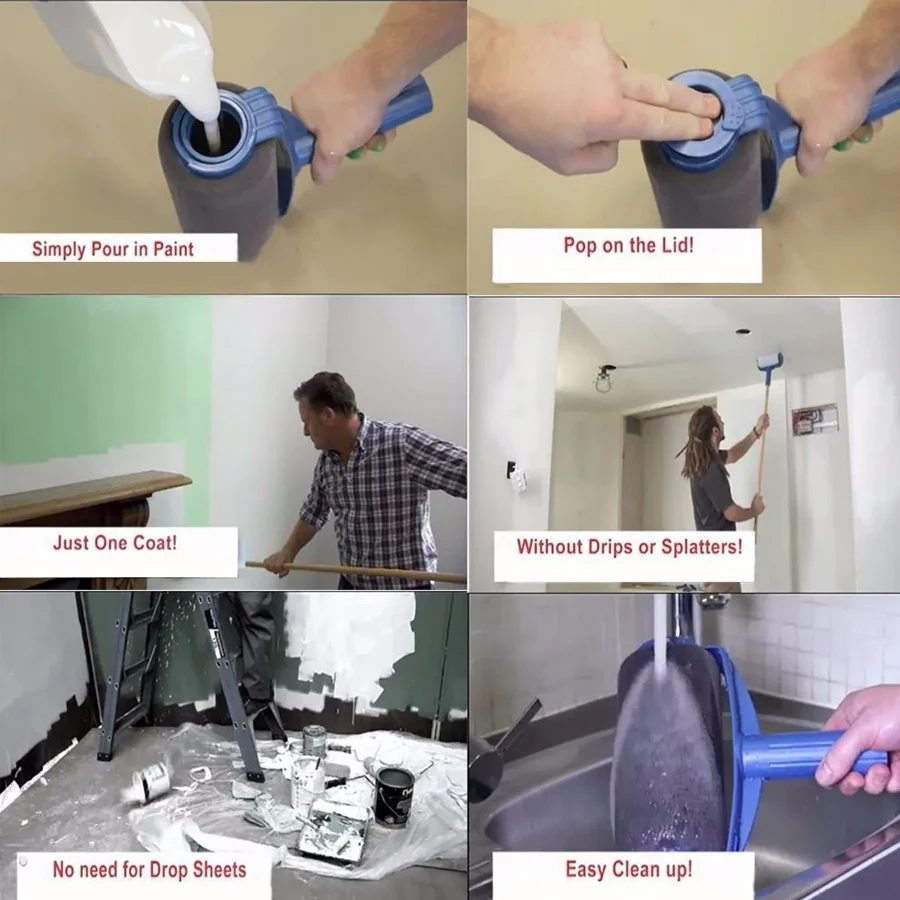 Simply Pour in Paint

Pop on the Lid!

Just One Coat!

Without Drips or Splatters!

No need for Drop Sheets

Easy Clean up!