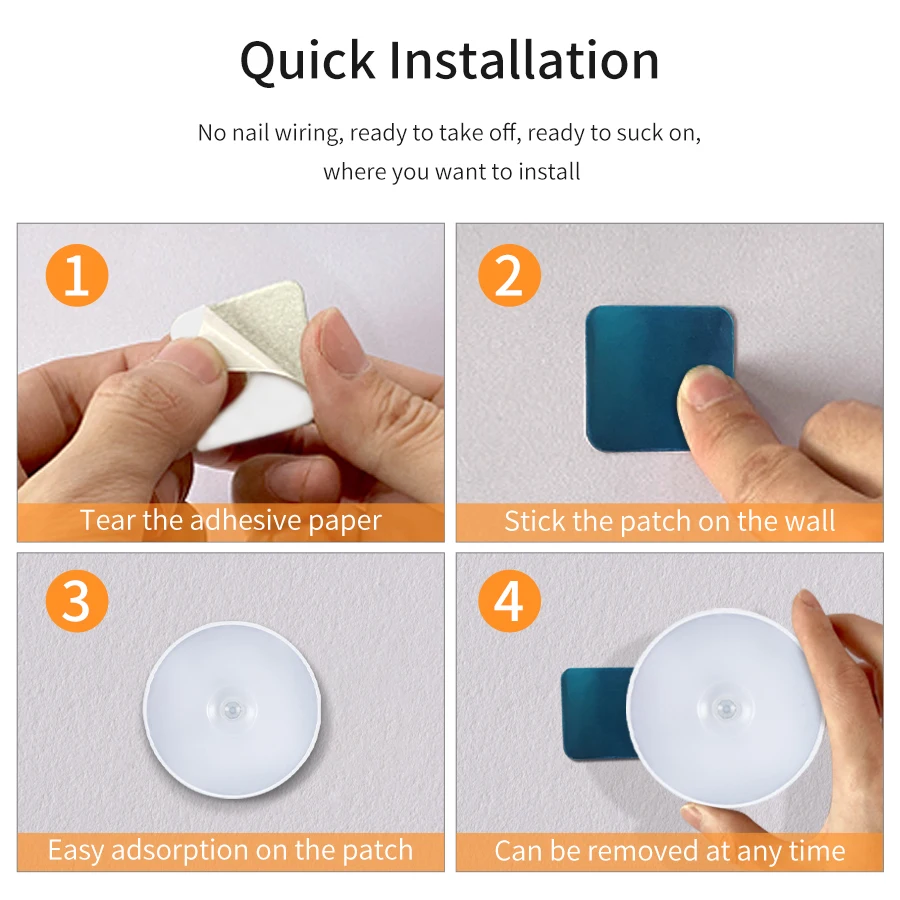 Quick Installation

No nail wiring, ready to take off, ready to suck on, where you want to install

1

Tear the adhesive paper

2

Stick the patch on the wall

3

Easy adsorption on the patch

4

Can be removed at any time