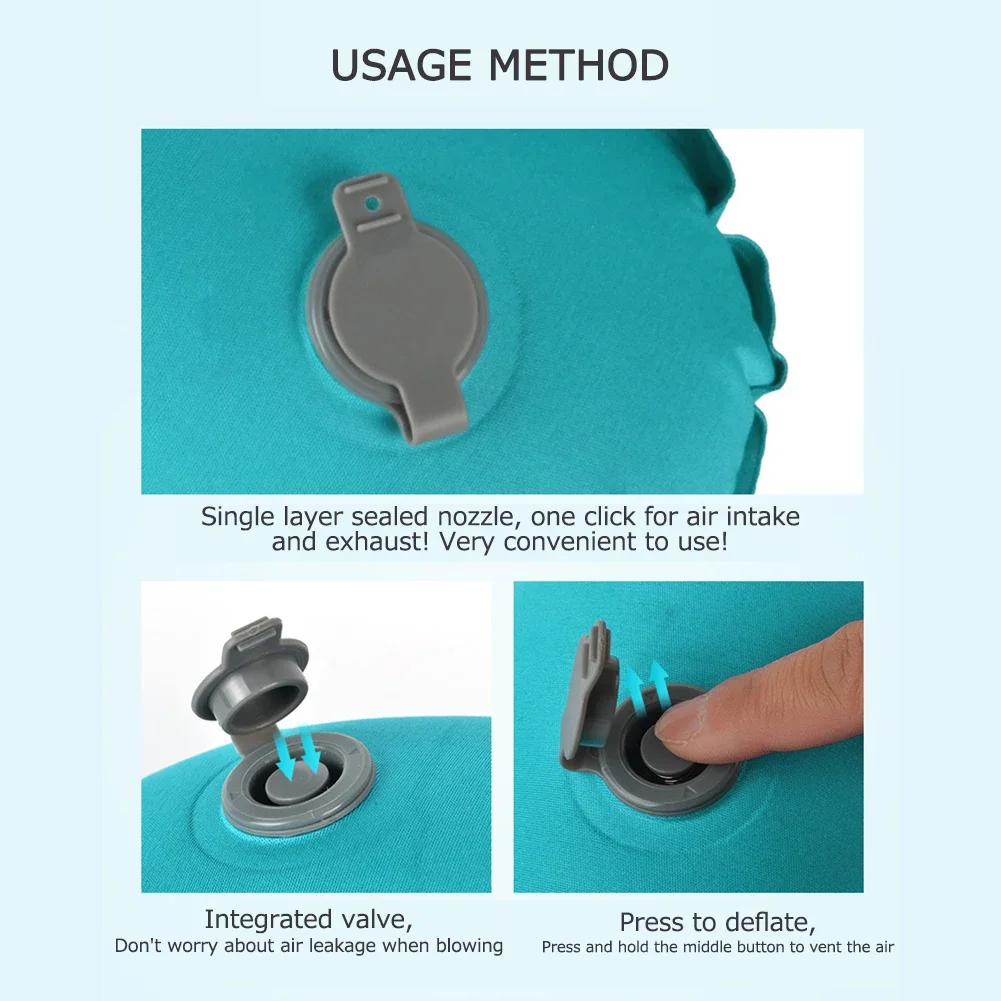 USAGE METHOD

Single layer sealed nozzle, one click for air intake and exhaust! Very convenient to use!

Integrated valve,
Don't worry about air leakage when blowing

Press to deflate,
Press and hold the middle button to vent the air