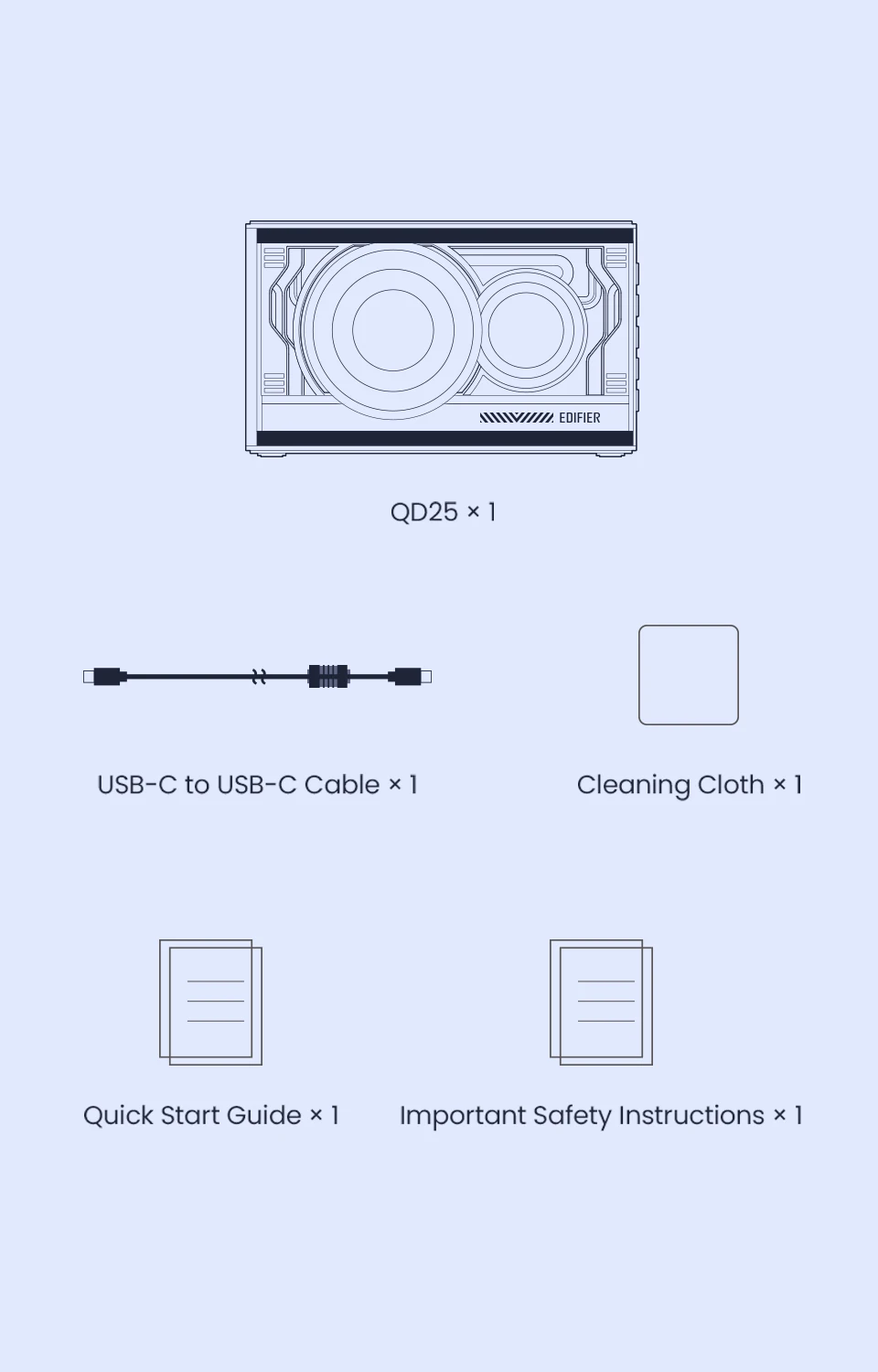 EDIFIER

QD25 × 1

USB-C to USB-C Cable × 1

Cleaning Cloth × 1

Quick Start Guide × 1

Important Safety Instructions × 1