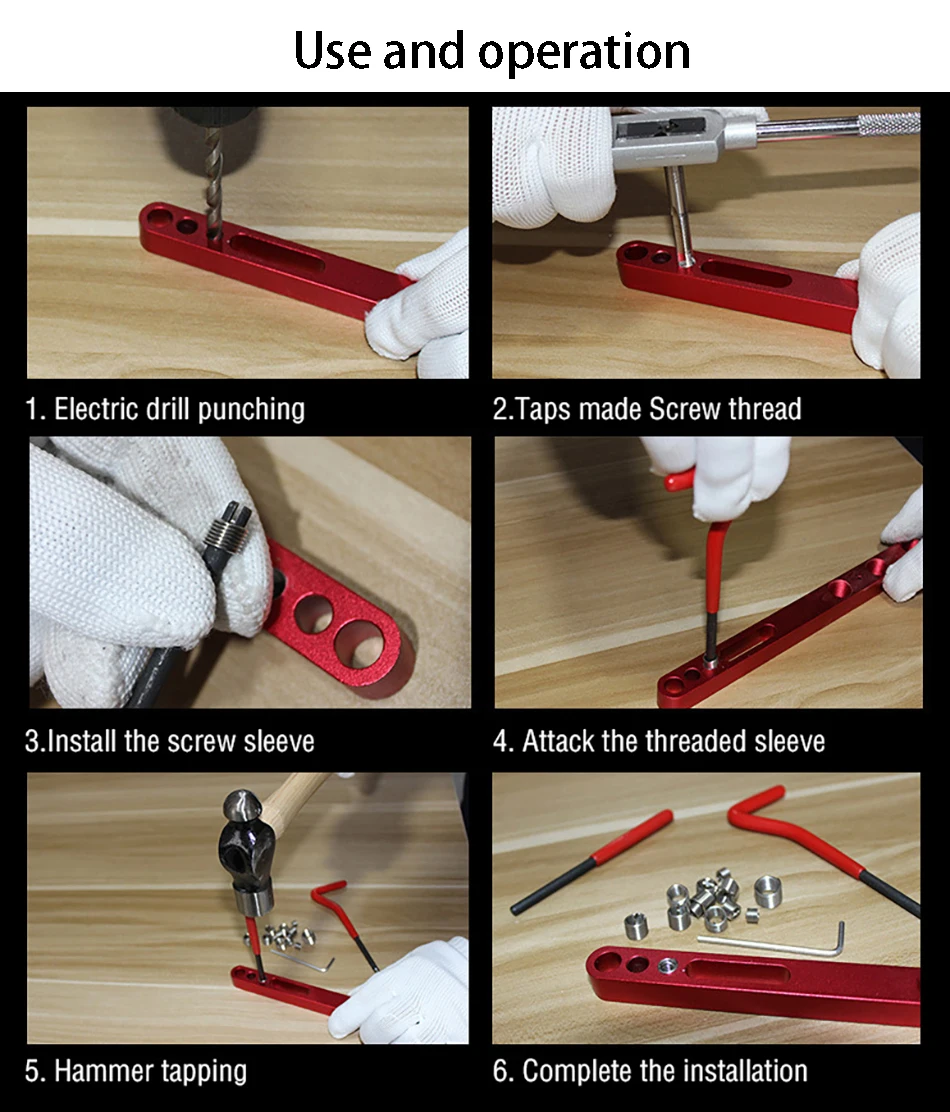 Use and operation

1. Electric drill punching

2.Taps made Screw thread

3.Install the screw sleeve

4. Attack the threaded sleeve

5. Hammer tapping

6. Complete the installation