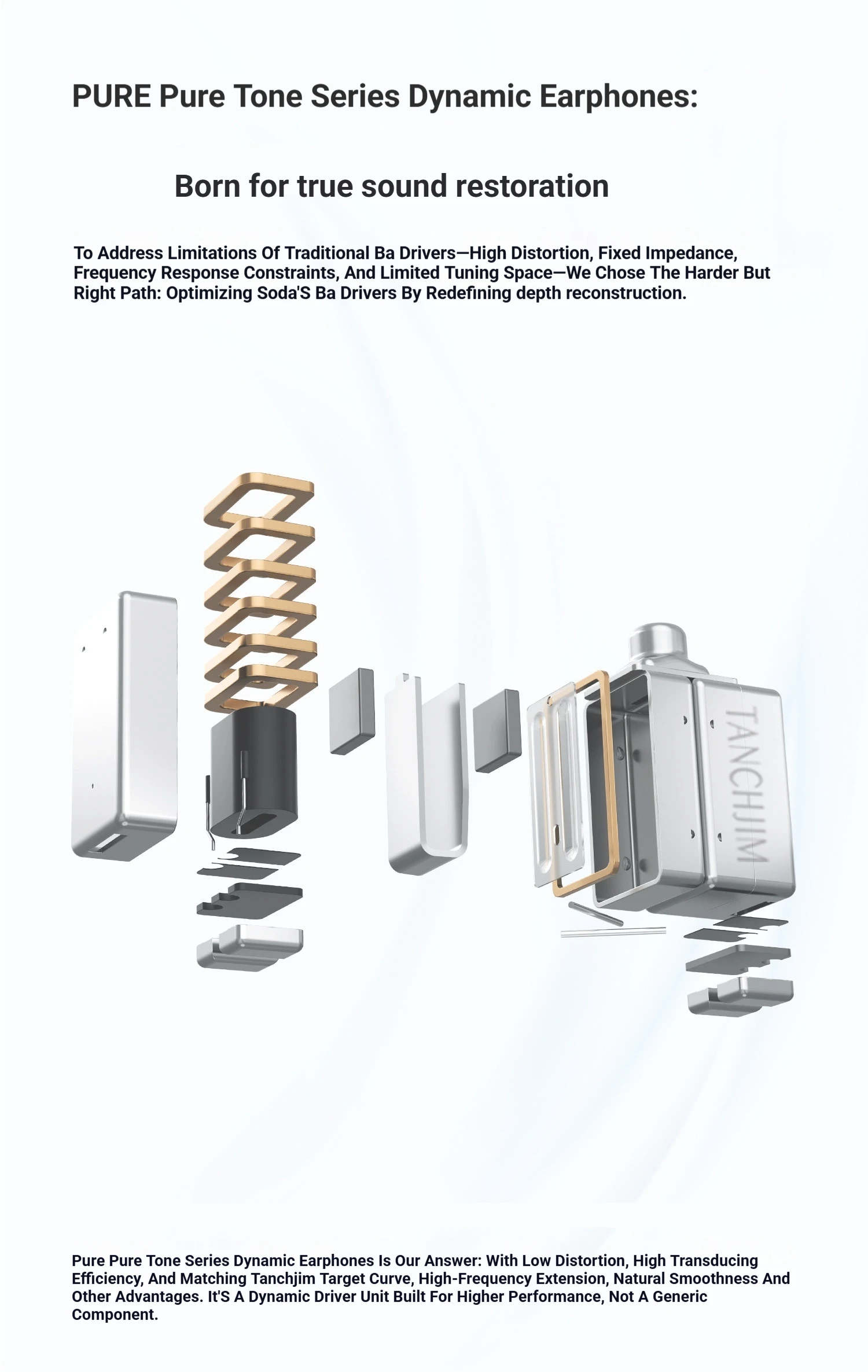 PURE Pure Tone Series Dynamic Earphones:

Born for true sound restoration

To Address Limitations Of Traditional Ba Drivers—High Distortion, Fixed Impedance, Frequency Response Constraints, And Limited Tuning Space—We Chose The Harder But Right Path: Optimizing Soda'S Ba Drivers By Redefining depth reconstruction.

TANCHJIM

Pure Pure Tone Series Dynamic Earphones Is Our Answer: With Low Distortion, High Transducing Efficiency, And Matching Tanchjim Target Curve, High-Frequency Extension, Natural Smoothness And Other Advantages. It'S A Dynamic Driver Unit Built For Higher Performance, Not A Generic Component.