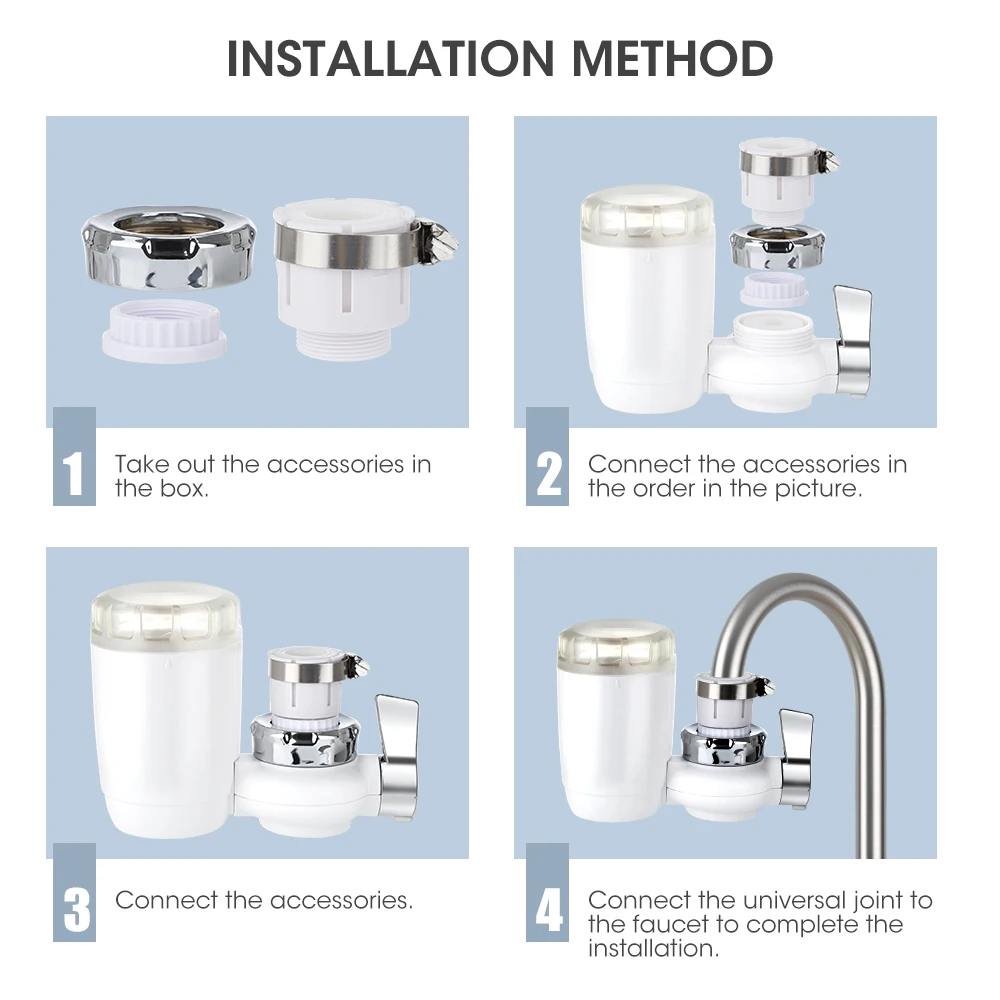 INSTALLATION METHOD

1 Take out the accessories in the box.

2 Connect the accessories in the order in the picture.

3 Connect the accessories.

4 Connect the universal joint to the faucet to complete the installation.