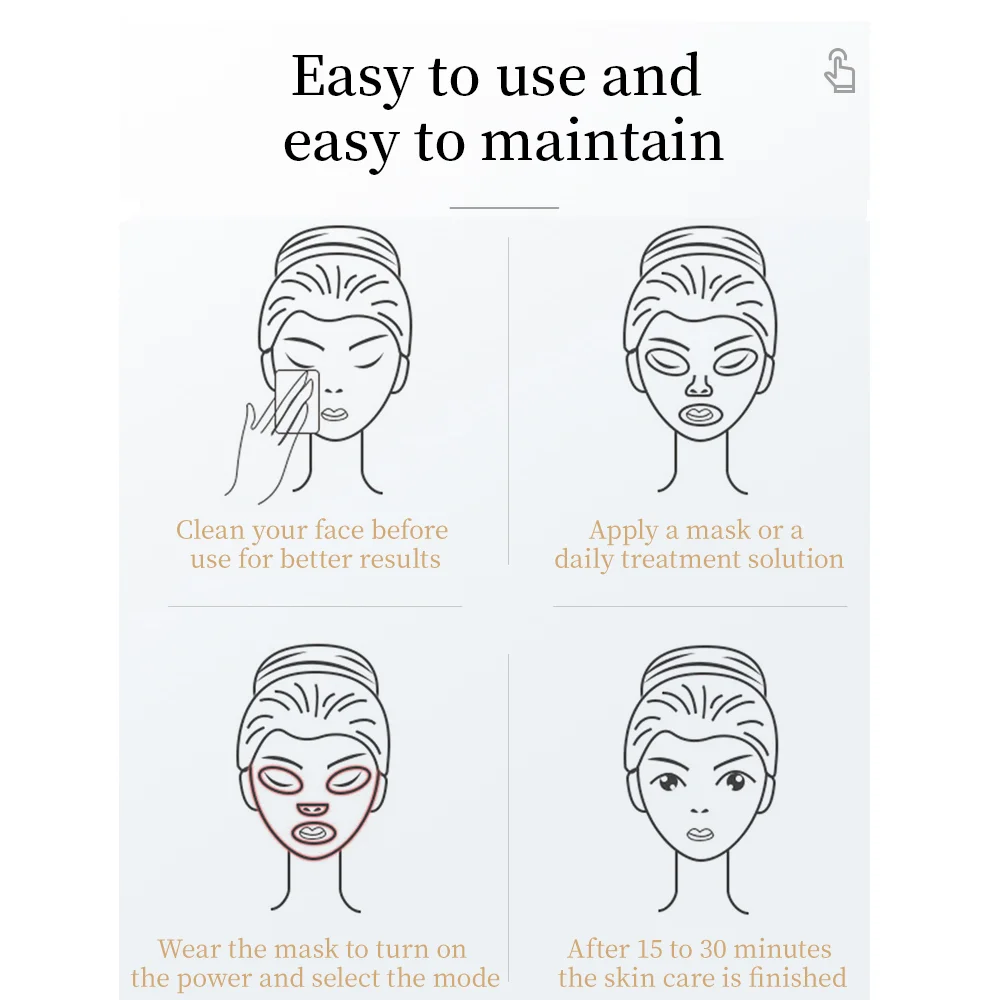 Easy to use and easy to maintain

Clean your face before use for better results

Apply a mask or a daily treatment solution

Wear the mask to turn on the power and select the mode

After 15 to 30 minutes the skin care is finished