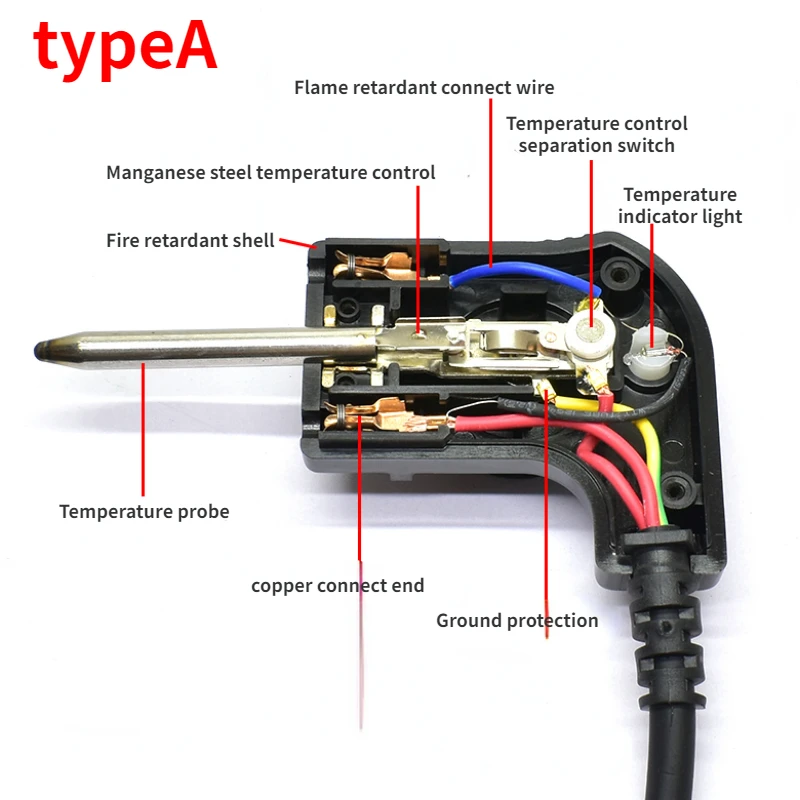 typeA

Flame retardant connect wire

Temperature control separation switch

Manganese steel temperature control

Temperature indicator light

Fire retardant shell

Temperature probe

copper connect end

Ground protection