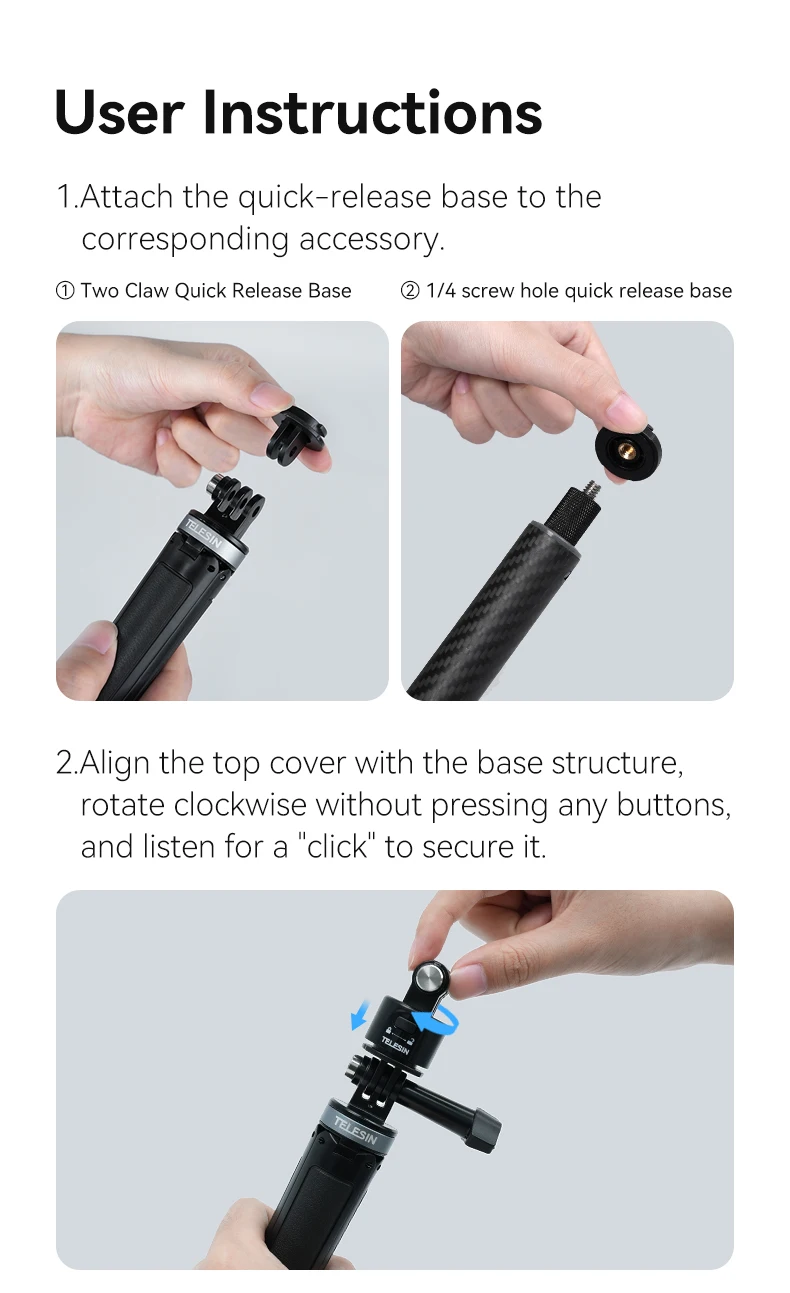 User Instructions

1.Attach the quick-release base to the corresponding accessory.

① Two Claw Quick Release Base

② 1/4 screw hole quick release base

TELESIN

2.Align the top cover with the base structure, rotate clockwise without pressing any buttons, and listen for a "click" to secure it.

TELESIN

TELESIN