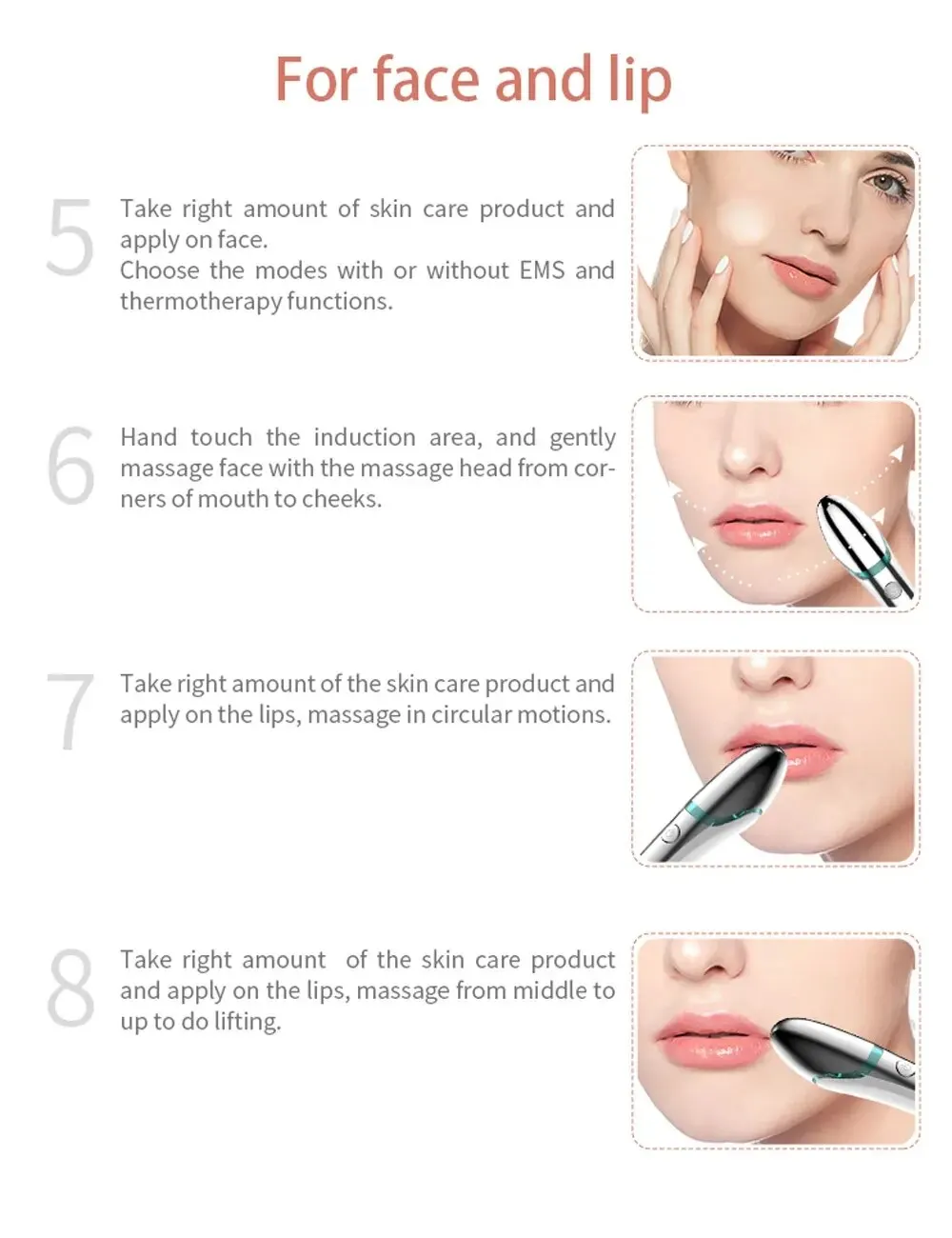 For face and lip

5

Take right amount of skin care product and apply on face.
Choose the modes with or without EMS and thermotherapy functions.

6

Hand touch the induction area, and gently massage face with the massage head from corners of mouth to cheeks.

7

Take right amount of the skin care product and apply on the lips, massage in circular motions.

8

Take right amount of the skin care product and apply on the lips, massage from middle to up to do lifting.