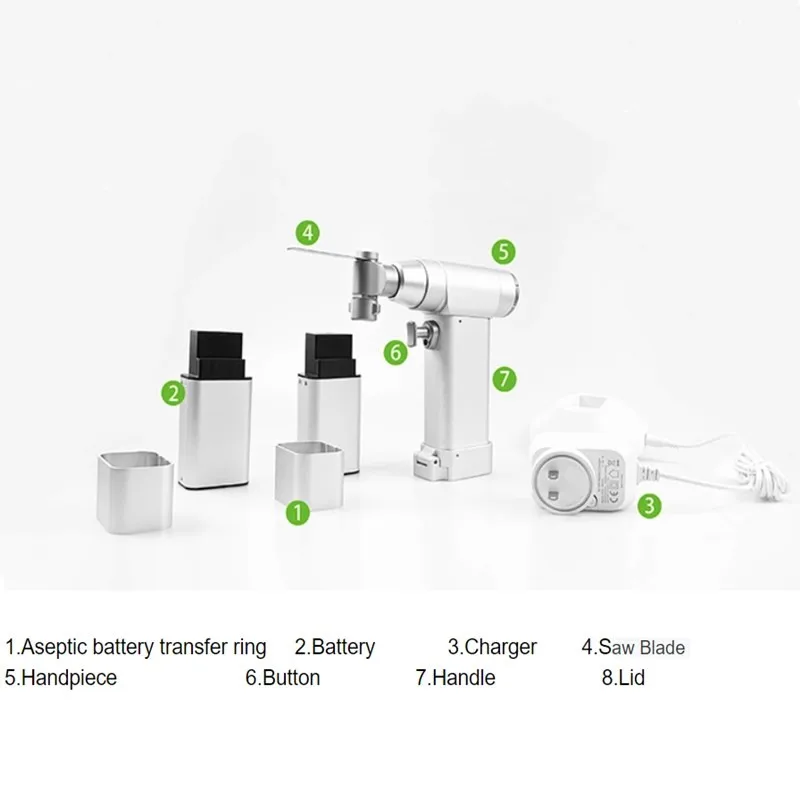 4
5
6
7
2
1
3

1.Aseptic battery transfer ring 2.Battery 3.Charger 4.Saw Blade
5.Handpiece 6.Button 7.Handle 8.Lid