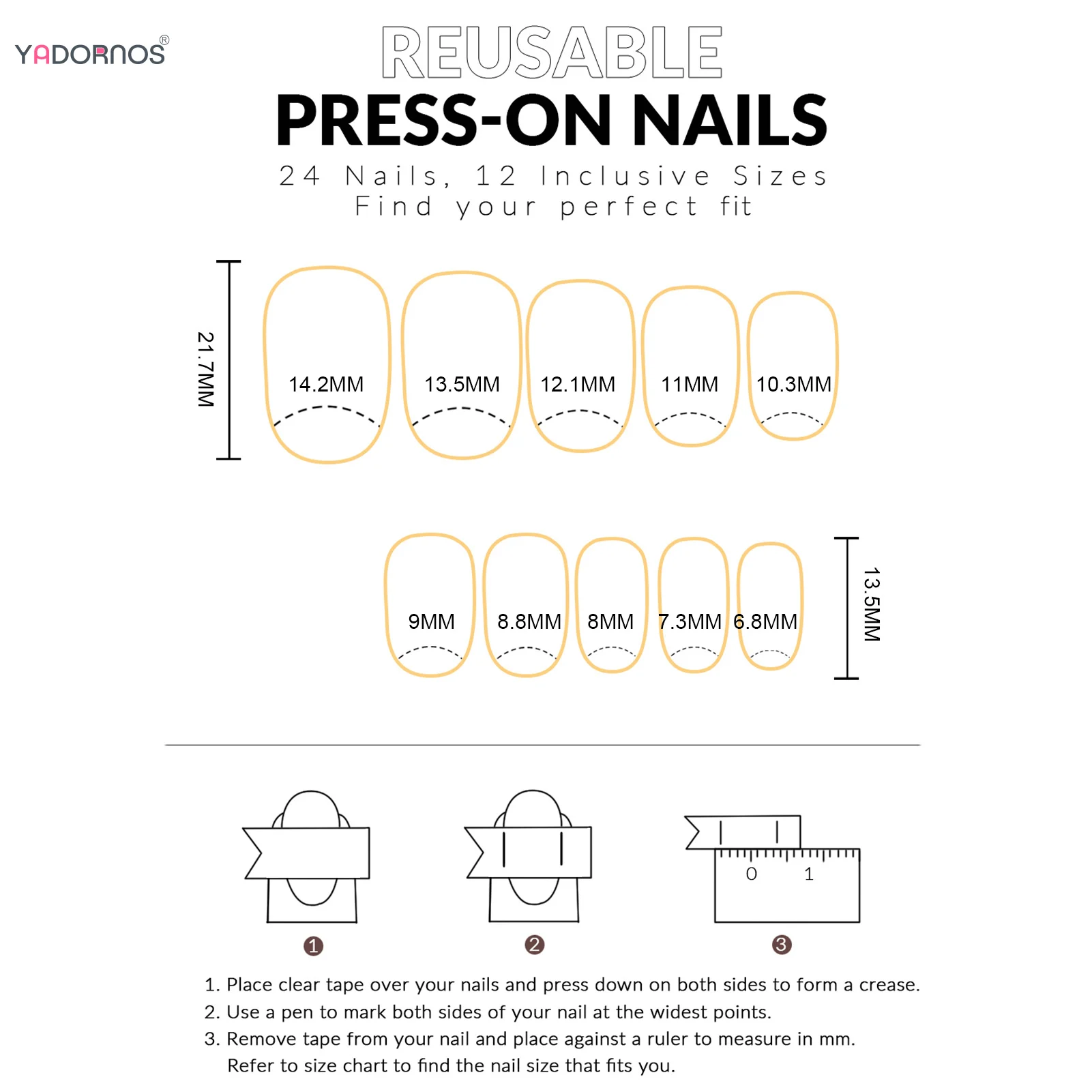 YADORNOS®

REUSABLE
PRESS-ON NAILS
24 Nails, 12 Inclusive Sizes
Find your perfect fit

21.7MM

14.2MM 13.5MM 12.1MM 11MM 10.3MM

9MM 8.8MM 8MM 7.3MM 6.8MM

13.5MM

0 1

1 2 3

1. Place clear tape over your nails and press down on both sides to form a crease.
2. Use a pen to mark both sides of your nail at the widest points.
3. Remove tape from your nail and place against a ruler to measure in mm. Refer to size chart to find the nail size that fits you.