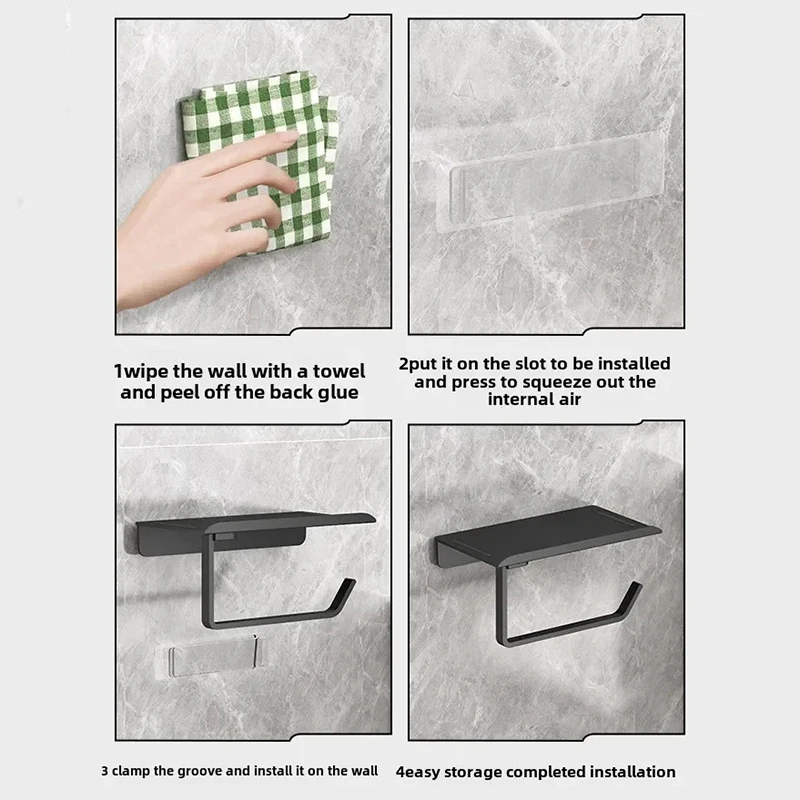 1wipe the wall with a towel and peel off the back glue

2put it on the slot to be installed and press to squeeze out the internal air

3 clamp the groove and install it on the wall

4easy storage completed installation