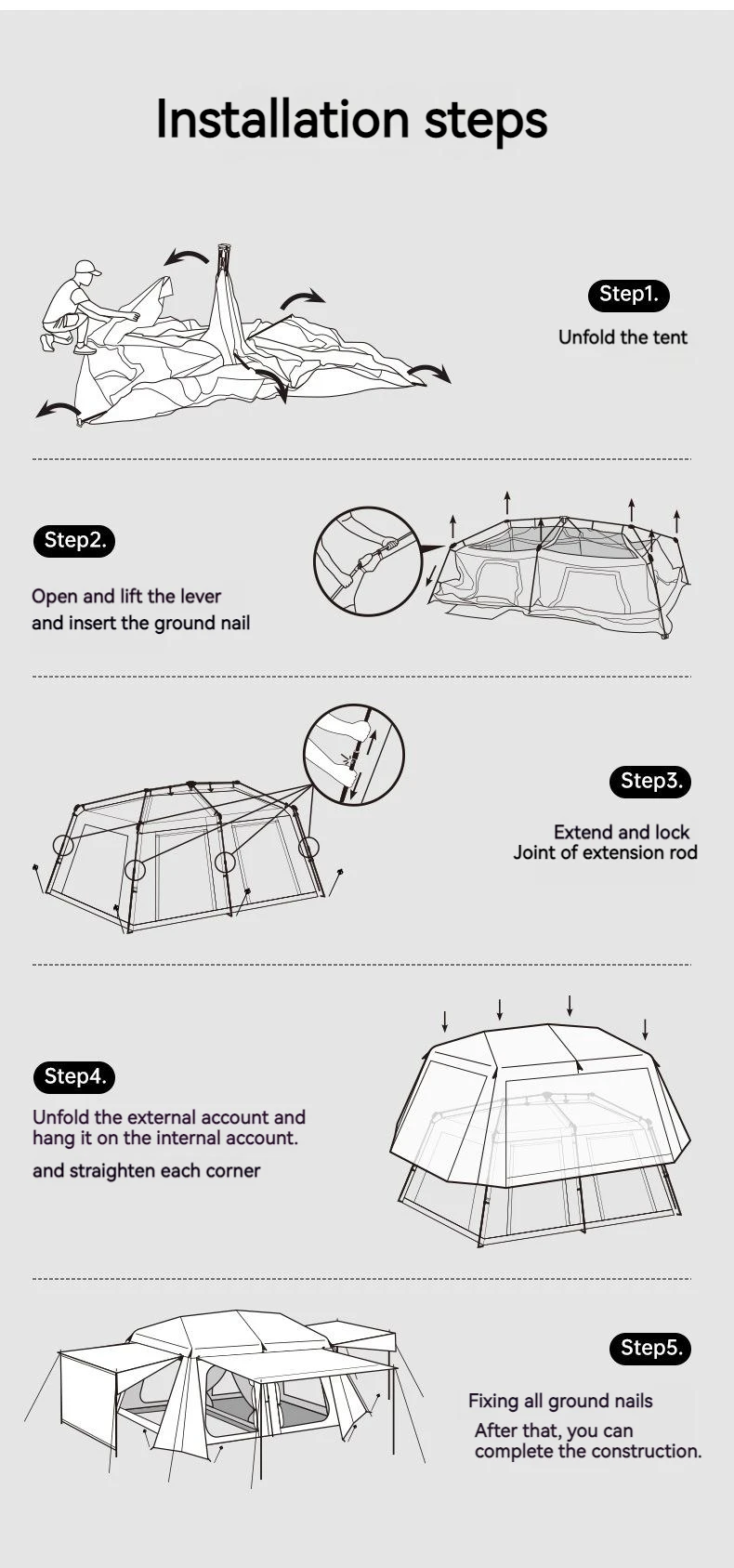 Installation steps

Step1.

Unfold the tent

Step2.

Open and lift the lever and insert the ground nail

Step3.

Extend and lock Joint of extension rod

Step4.

Unfold the external account and hang it on the internal account.

and straighten each corner

Step5.

Fixing all ground nails

After that, you can complete the construction.