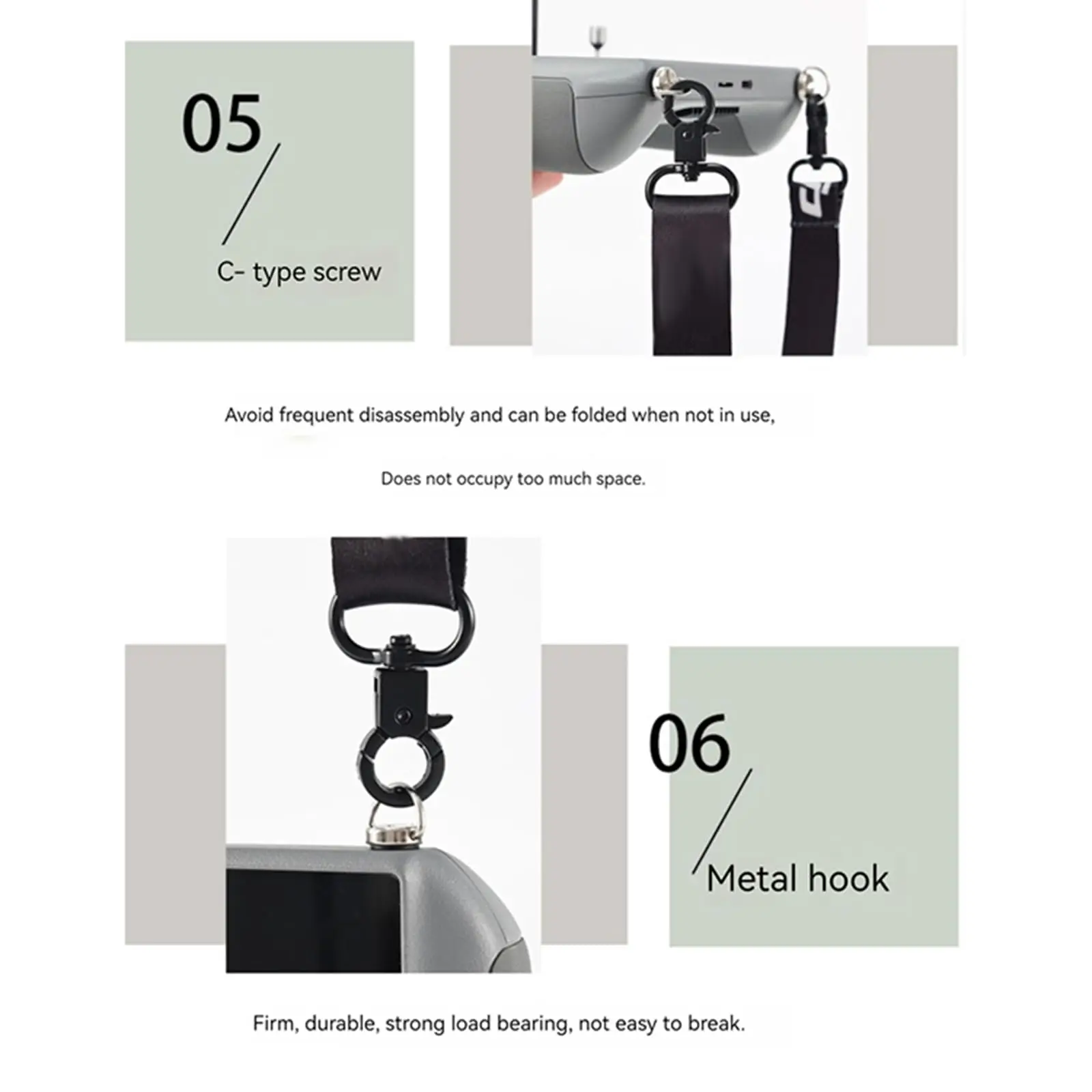 05

C- type screw

Avoid frequent disassembly and can be folded when not in use,

Does not occupy too much space.

06

Metal hook

Firm, durable, strong load bearing, not easy to break.