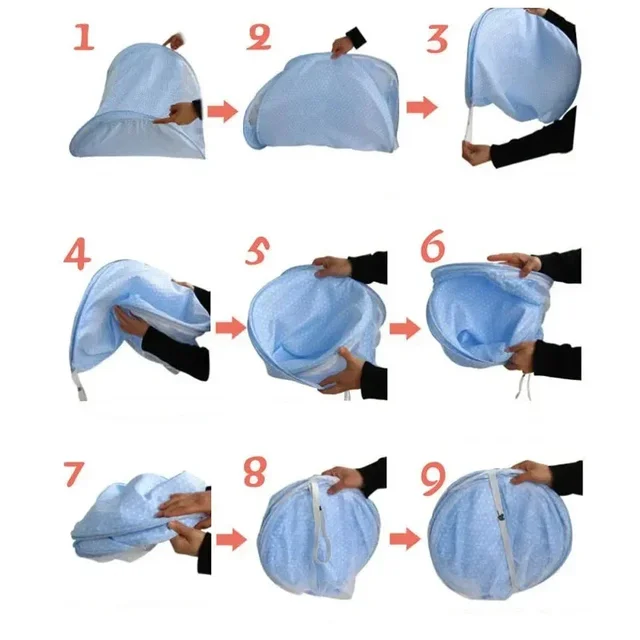 1
2
3
4
5
6
7
8
9