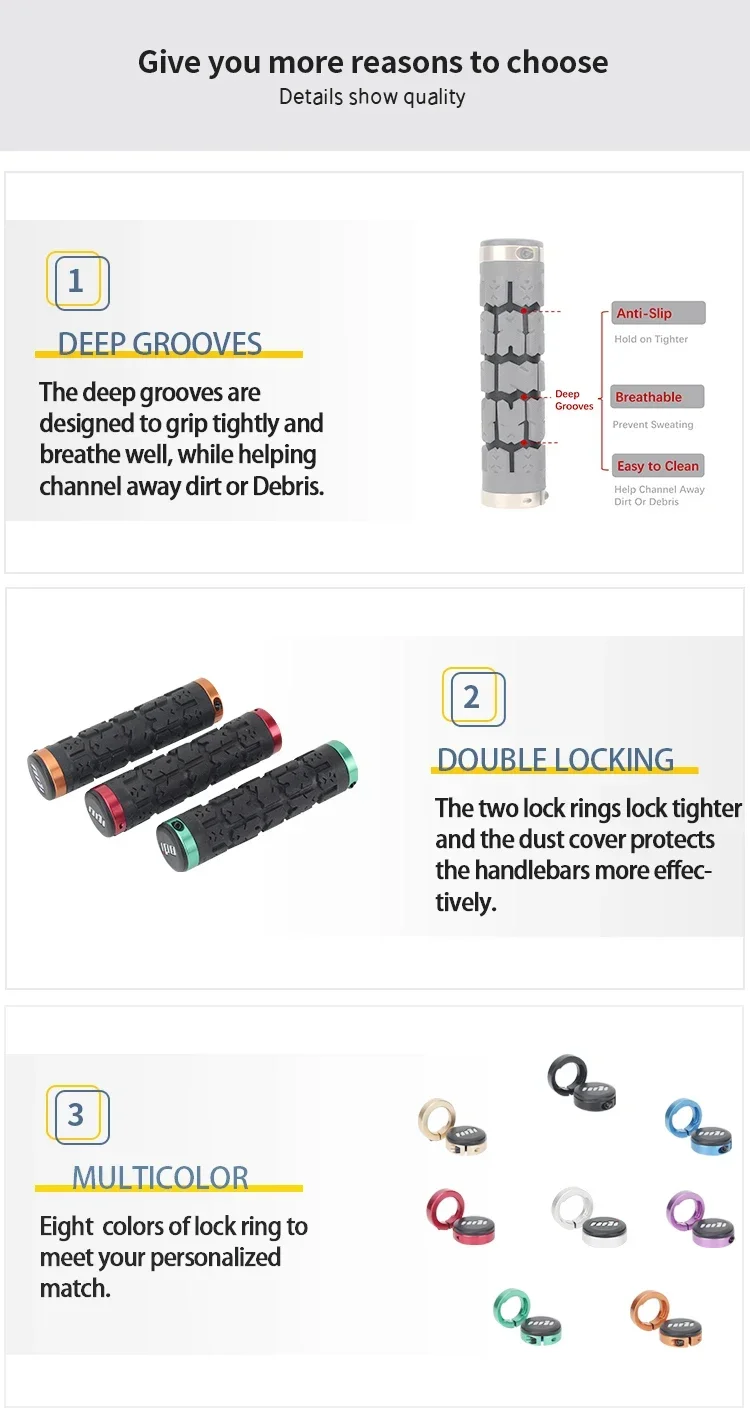 Give you more reasons to choose
Details show quality

1

DEEP GROOVES

The deep grooves are designed to grip tightly and breathe well, while helping channel away dirt or Debris.

Deep Grooves

Anti-Slip
Hold on Tighter

Breathable
Prevent Sweating

Easy to Clean
Help Channel Away Dirt Or Debris

2

DOUBLE LOCKING

The two lock rings lock tighter and the dust cover protects the handlebars more effectively.

3

MULTICOLOR

Eight colors of lock ring to meet your personalized match.