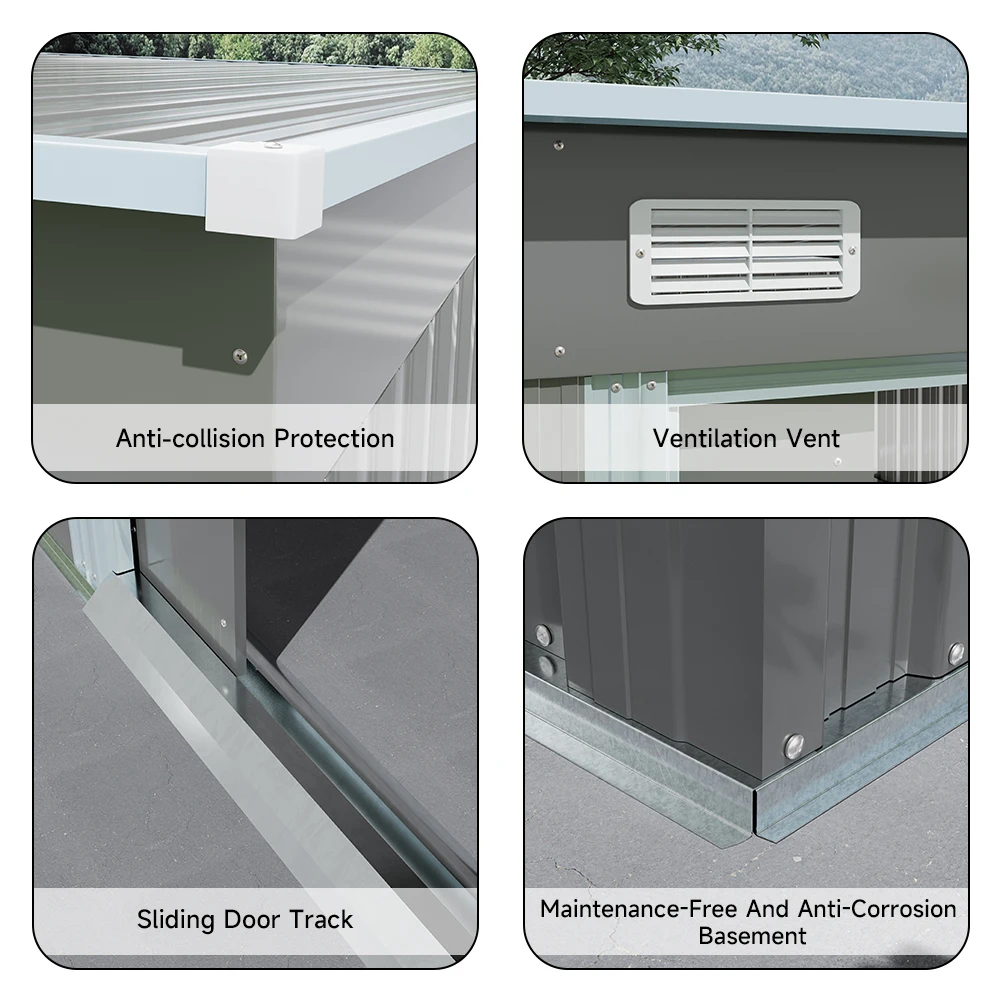 Anti-collision Protection

Ventilation Vent

Sliding Door Track

Maintenance-Free And Anti-Corrosion Basement