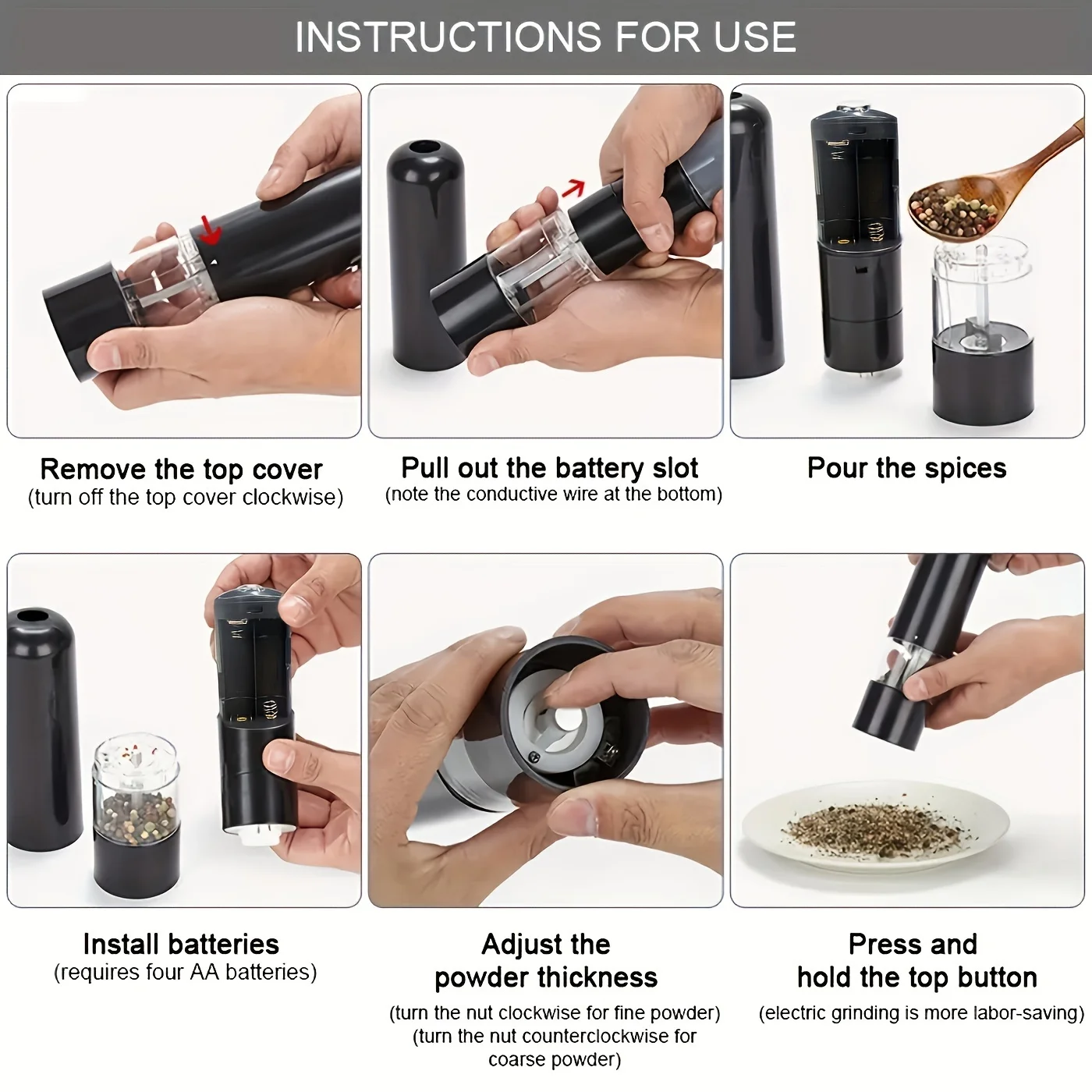 INSTRUCTIONS FOR USE

Remove the top cover
(turn off the top cover clockwise)

Pull out the battery slot
(note the conductive wire at the bottom)

Pour the spices

Install batteries
(requires four AA batteries)

Adjust the powder thickness
(turn the nut clockwise for fine powder)
(turn the nut counterclockwise for coarse powder)

Press and hold the top button
(electric grinding is more labor-saving)