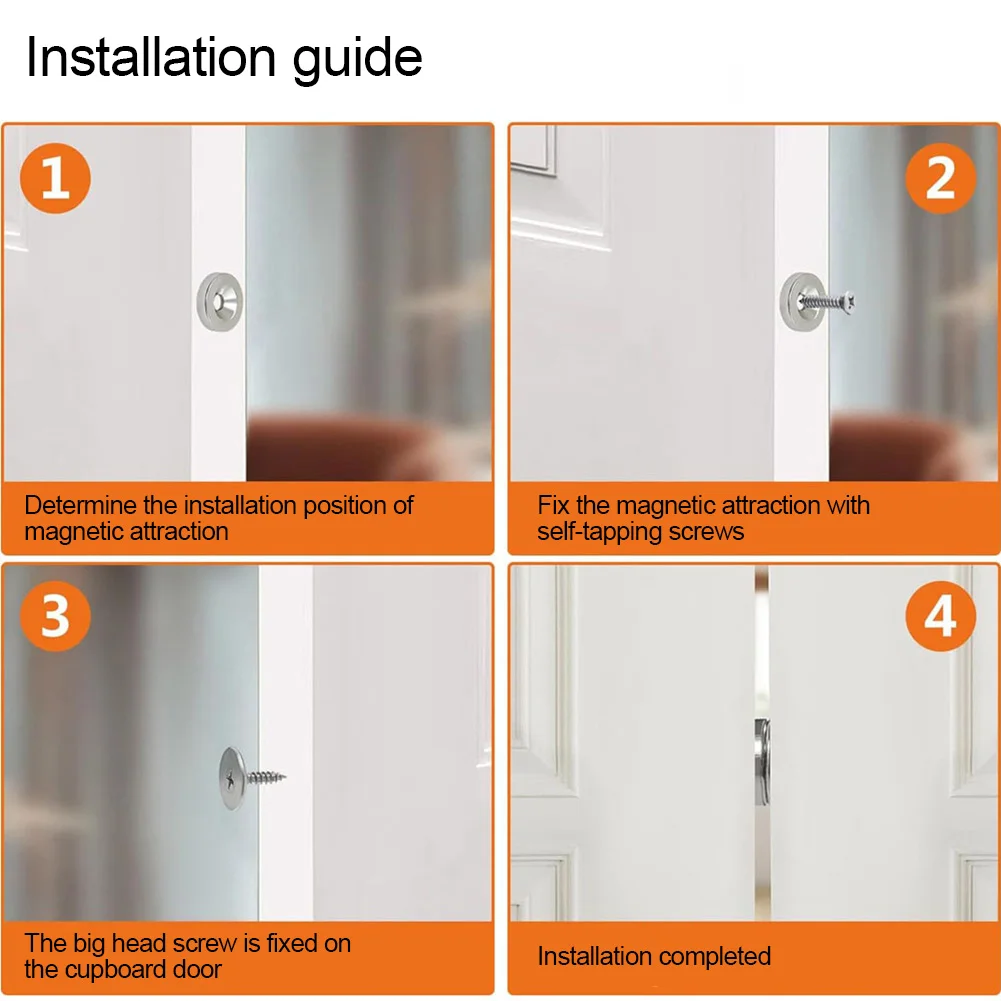 Installation guide

1

Determine the installation position of magnetic attraction

2

Fix the magnetic attraction with self-tapping screws

3

The big head screw is fixed on the cupboard door

4

Installation completed