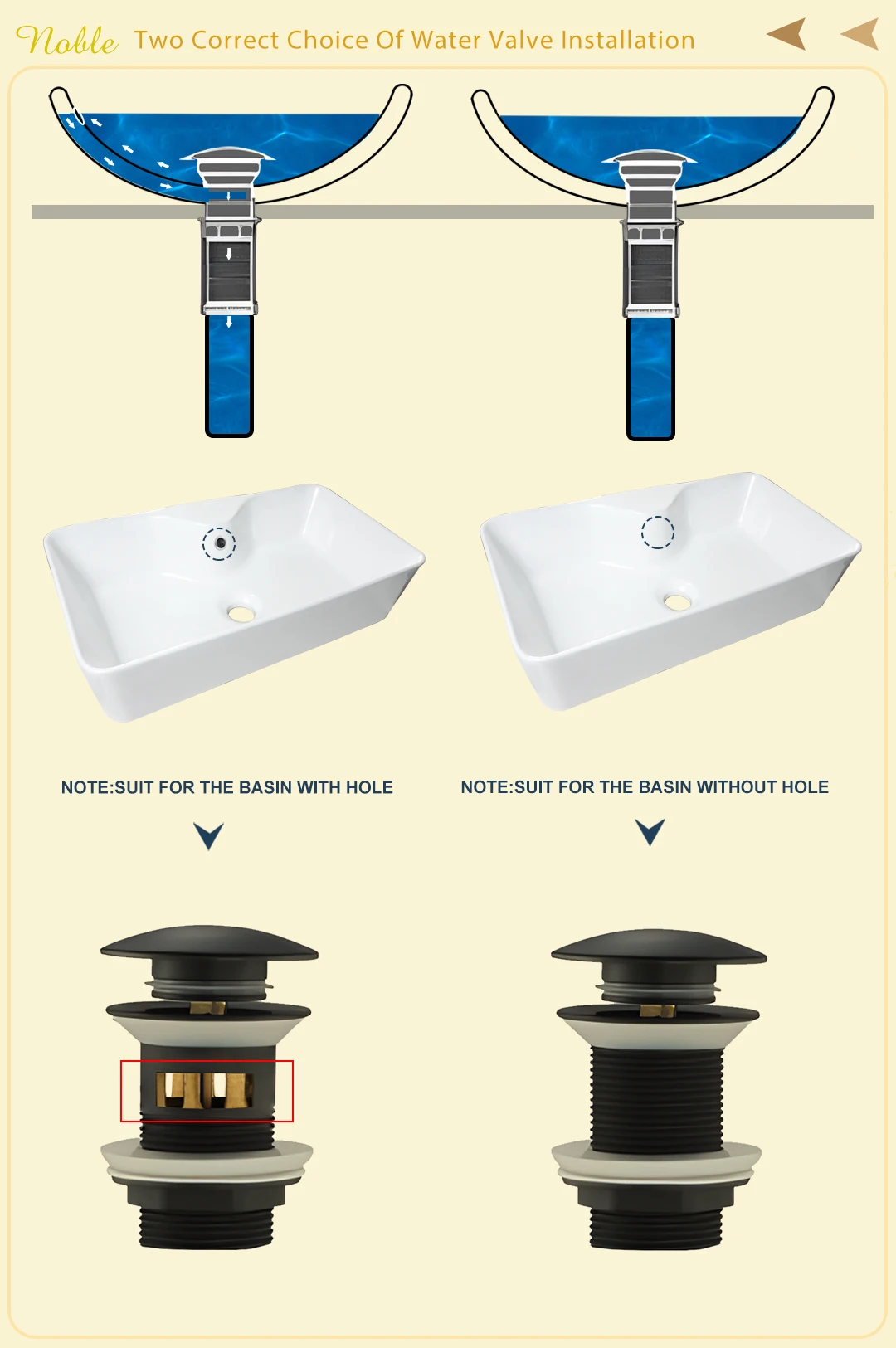 Noble Two Correct Choice Of Water Valve Installation

NOTE:SUIT FOR THE BASIN WITH HOLE

NOTE:SUIT FOR THE BASIN WITHOUT HOLE