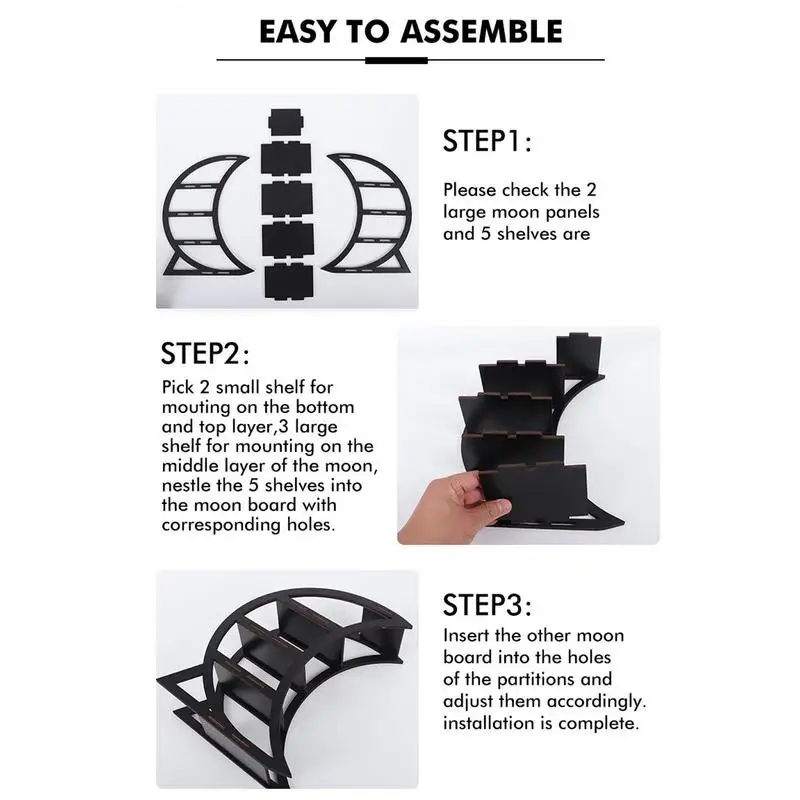 EASY TO ASSEMBLE

STEP1:

Please check the 2 large moon panels and 5 shelves are

STEP2:

Pick 2 small shelf for mouting on the bottom and top layer,3 large shelf for mounting on the middle layer of the moon, nestle the 5 shelves into the moon board with corresponding holes.

STEP3:

Insert the other moon board into the holes of the partitions and adjust them accordingly. installation is complete.