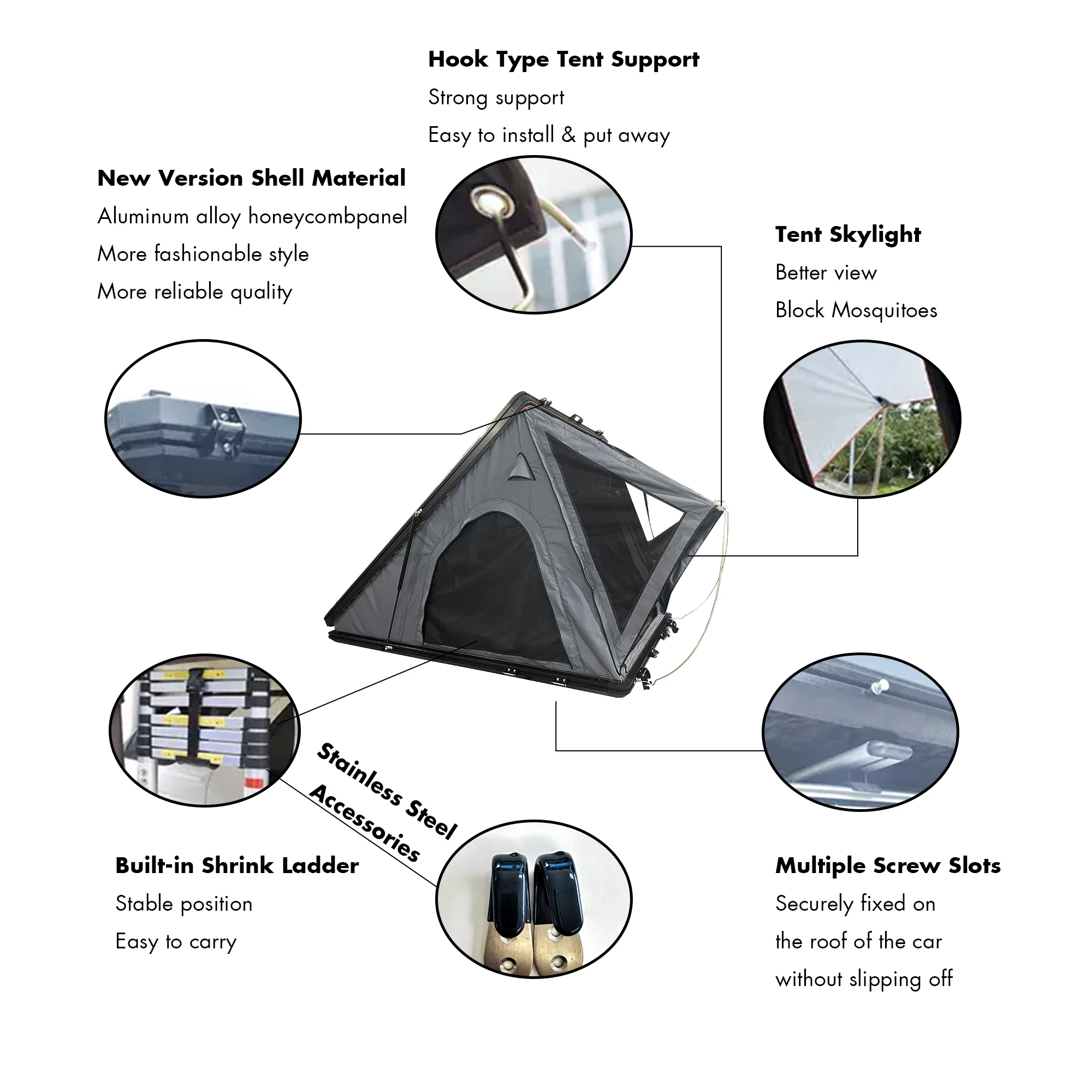 Hook Type Tent Support
Strong support
Easy to install & put away

New Version Shell Material
Aluminum alloy honeycombpanel
More fashionable style
More reliable quality

Tent Skylight
Better view
Block Mosquitoes

Stainless Steel Accessories

Built-in Shrink Ladder
Stable position
Easy to carry

Multiple Screw Slots
Securely fixed on the roof of the car without slipping off