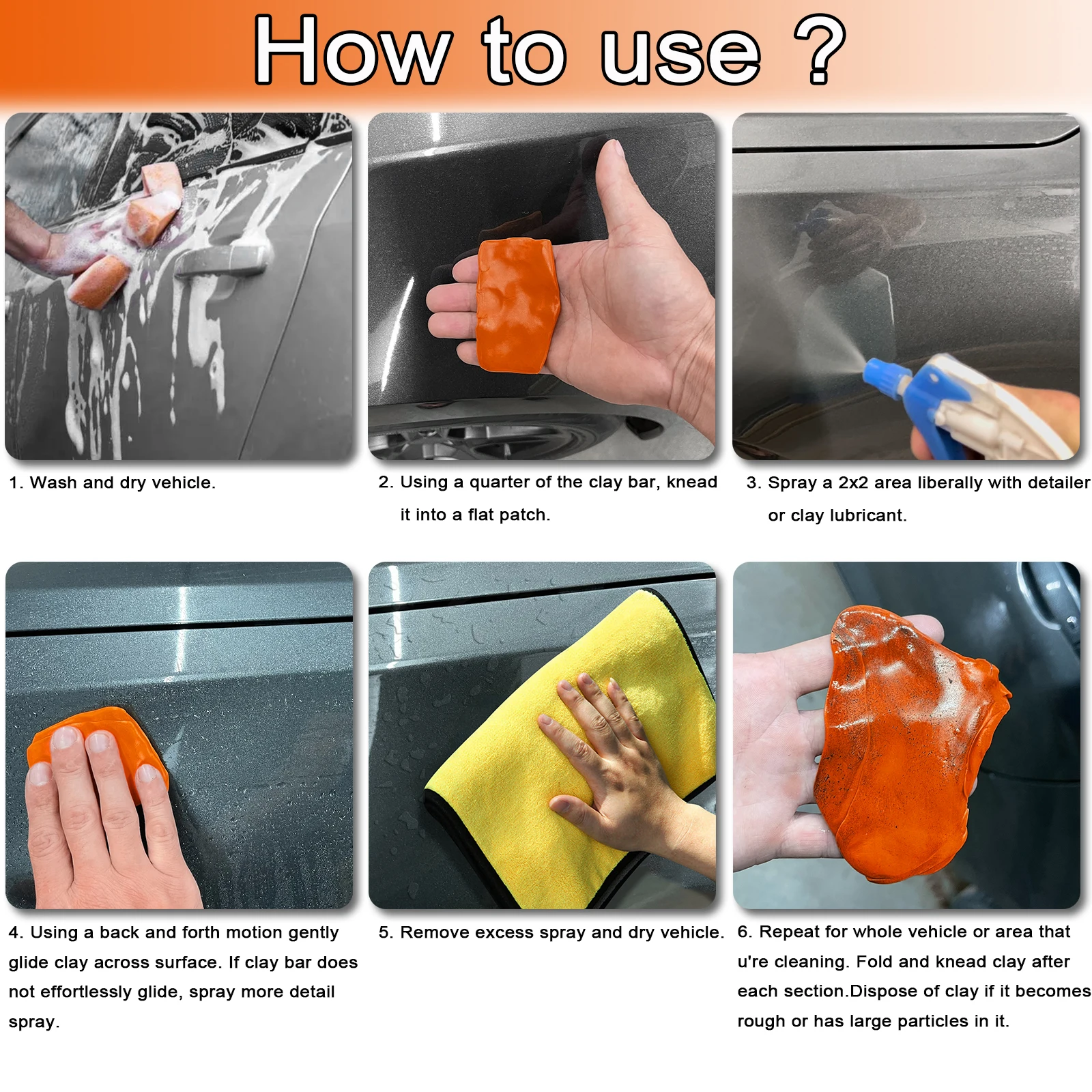 How to use ?

1. Wash and dry vehicle.

2. Using a quarter of the clay bar, knead it into a flat patch.

3. Spray a 2x2 area liberally with detailer or clay lubricant.

4. Using a back and forth motion gently glide clay across surface. If clay bar does not effortlessly glide, spray more detail spray.

5. Remove excess spray and dry vehicle.

6. Repeat for whole vehicle or area that u're cleaning. Fold and knead clay after each section.Dispose of clay if it becomes rough or has large particles in it.