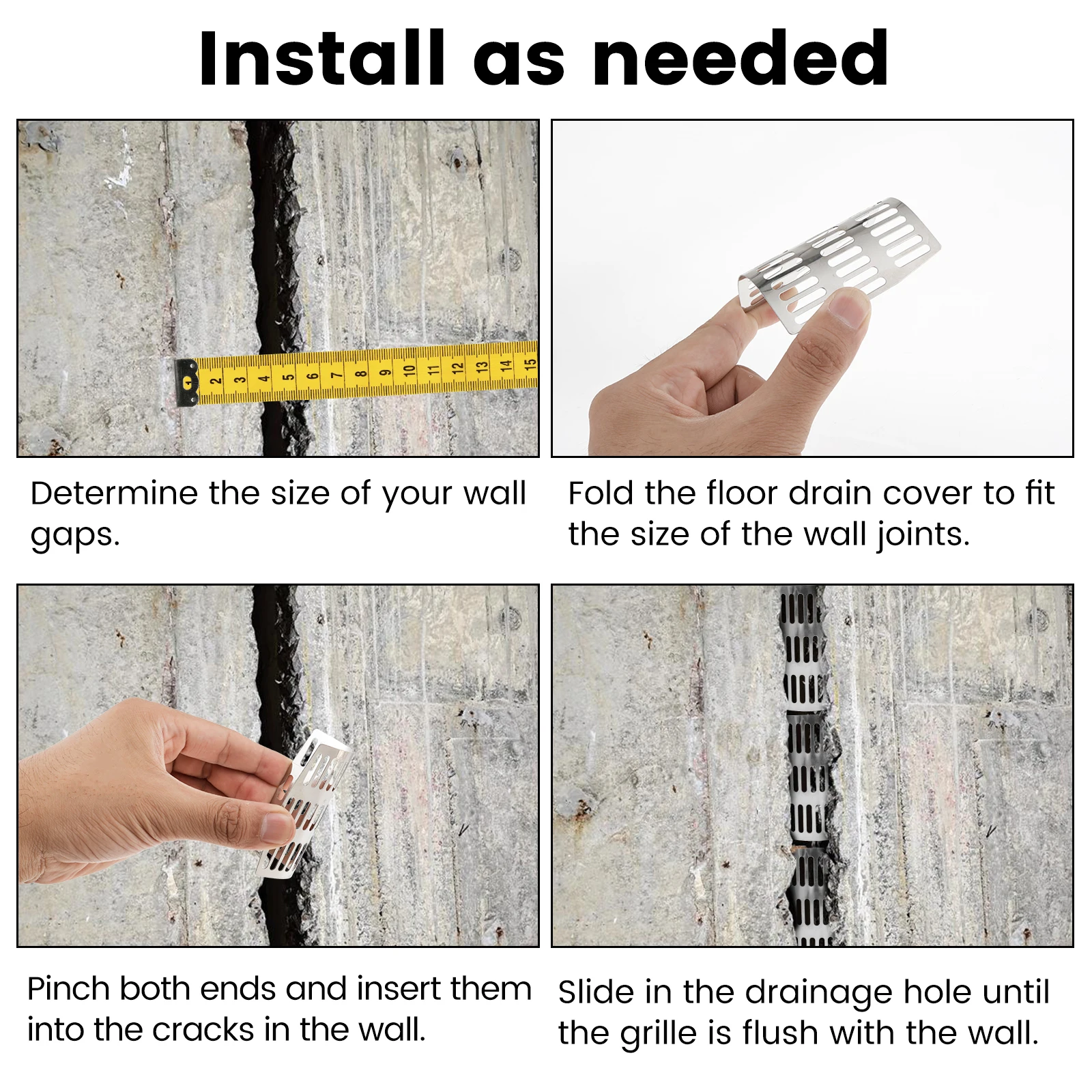 Install as needed

2 3 4 5 6 7 8 9 10 11 12 13 14 15

Determine the size of your wall gaps.

Fold the floor drain cover to fit the size of the wall joints.

Pinch both ends and insert them into the cracks in the wall.

Slide in the drainage hole until the grille is flush with the wall.