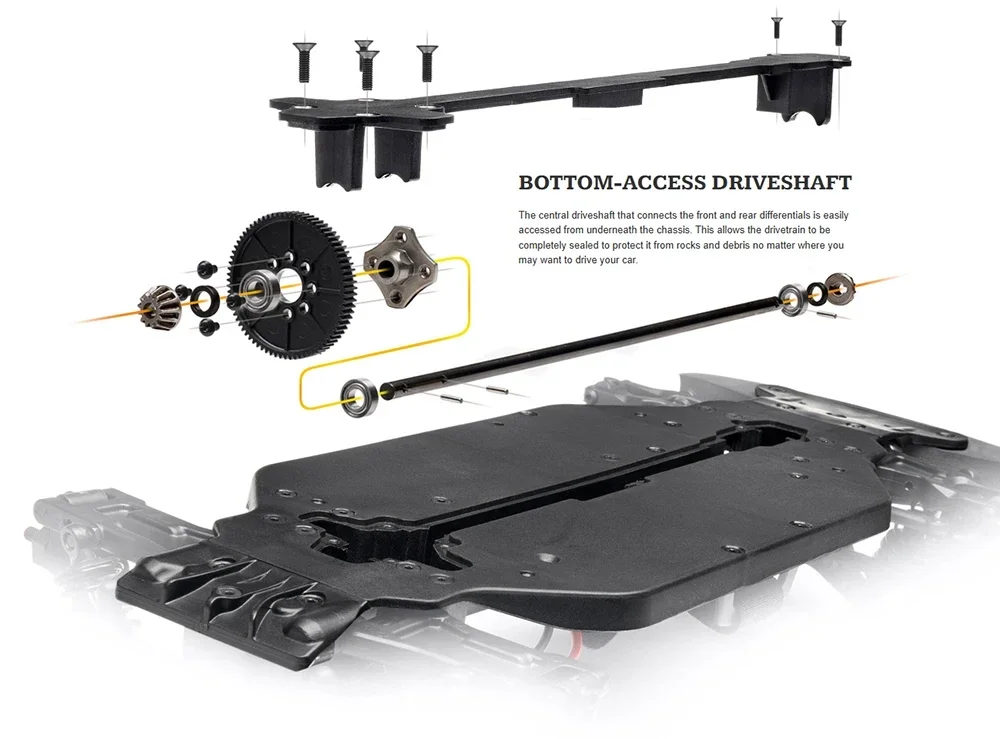 BOTTOM-ACCESS DRIVESHAFT

The central driveshaft that connects the front and rear differentials is easily accessed from underneath the chassis. This allows the drivetrain to be completely sealed to protect it from rocks and debris no matter where you may want to drive your car.