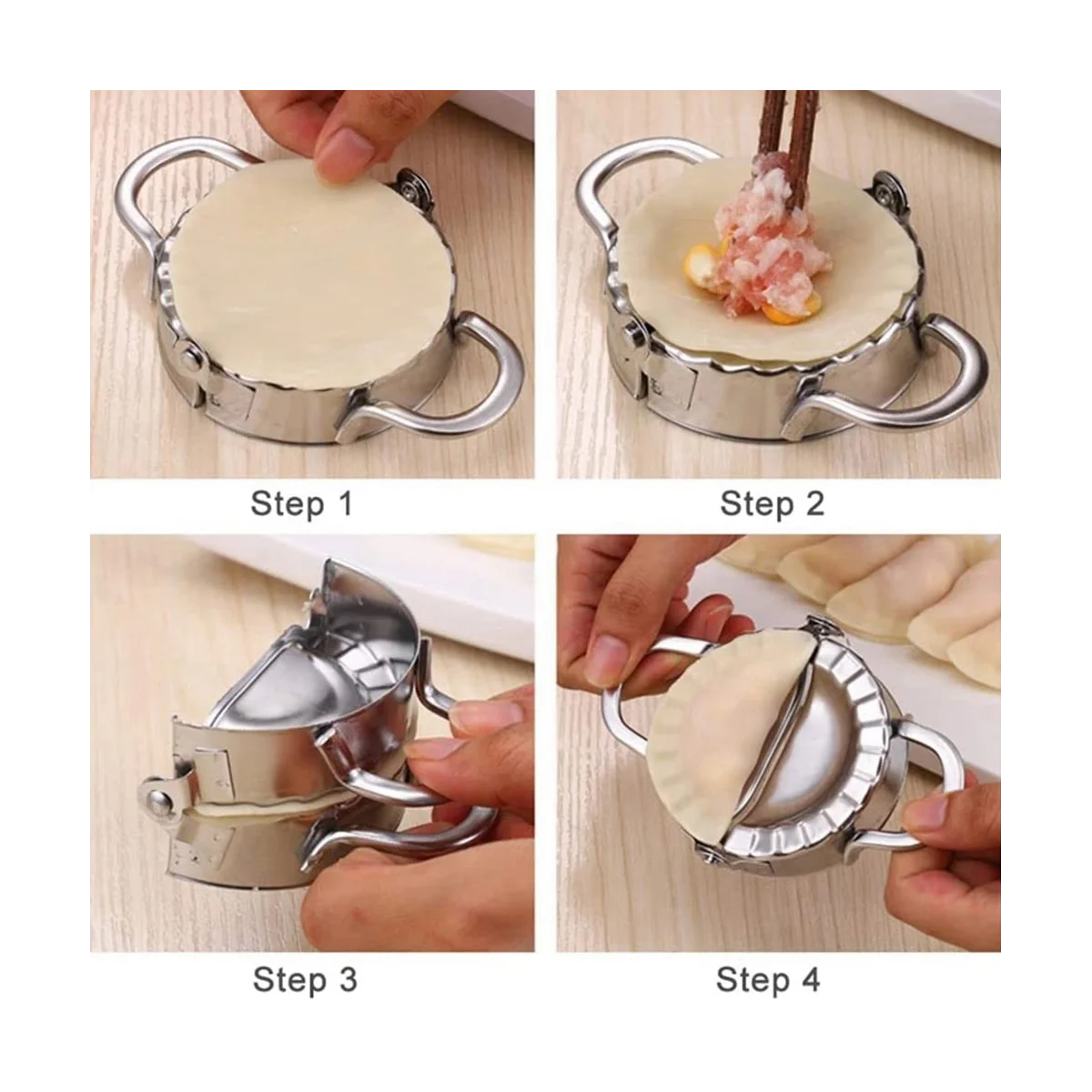 Step 1

Step 2

Step 3

Step 4