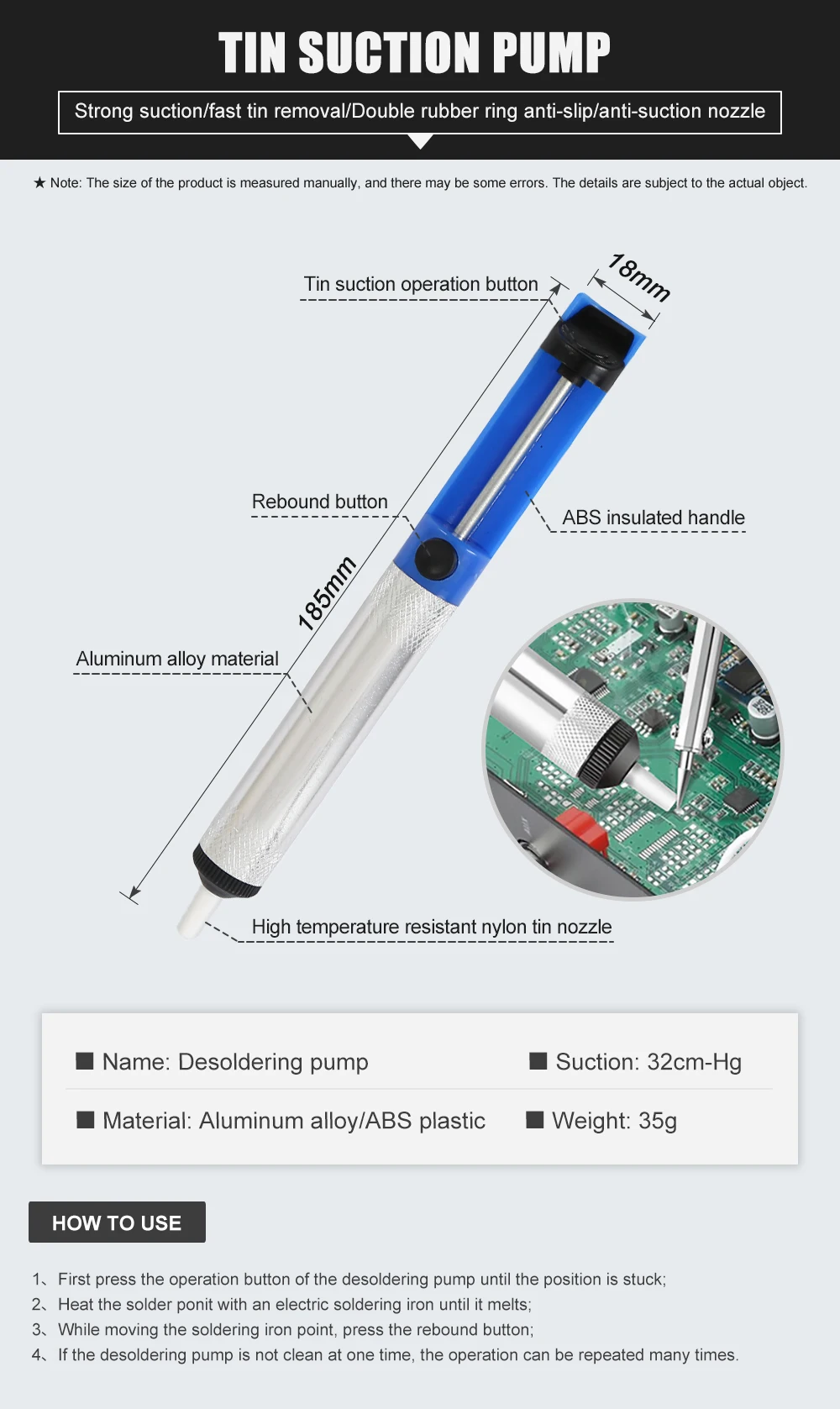 TIN SUCTION PUMP

Strong suction/fast tin removal/Double rubber ring anti-slip/anti-suction nozzle

★ Note: The size of the product is measured manually, and there may be some errors. The details are subject to the actual object.

Tin suction operation button

18mm

Rebound button

ABS insulated handle

185mm

Aluminum alloy material

High temperature resistant nylon tin nozzle

■ Name: Desoldering pump
■ Suction: 32cm-Hg
■ Material: Aluminum alloy/ABS plastic
■ Weight: 35g

HOW TO USE

1、First press the operation button of the desoldering pump until the position is stuck;
2、Heat the solder ponit with an electric soldering iron until it melts;
3、While moving the soldering iron point, press the rebound button;
4、If the desoldering pump is not clean at one time, the operation can be repeated many times.