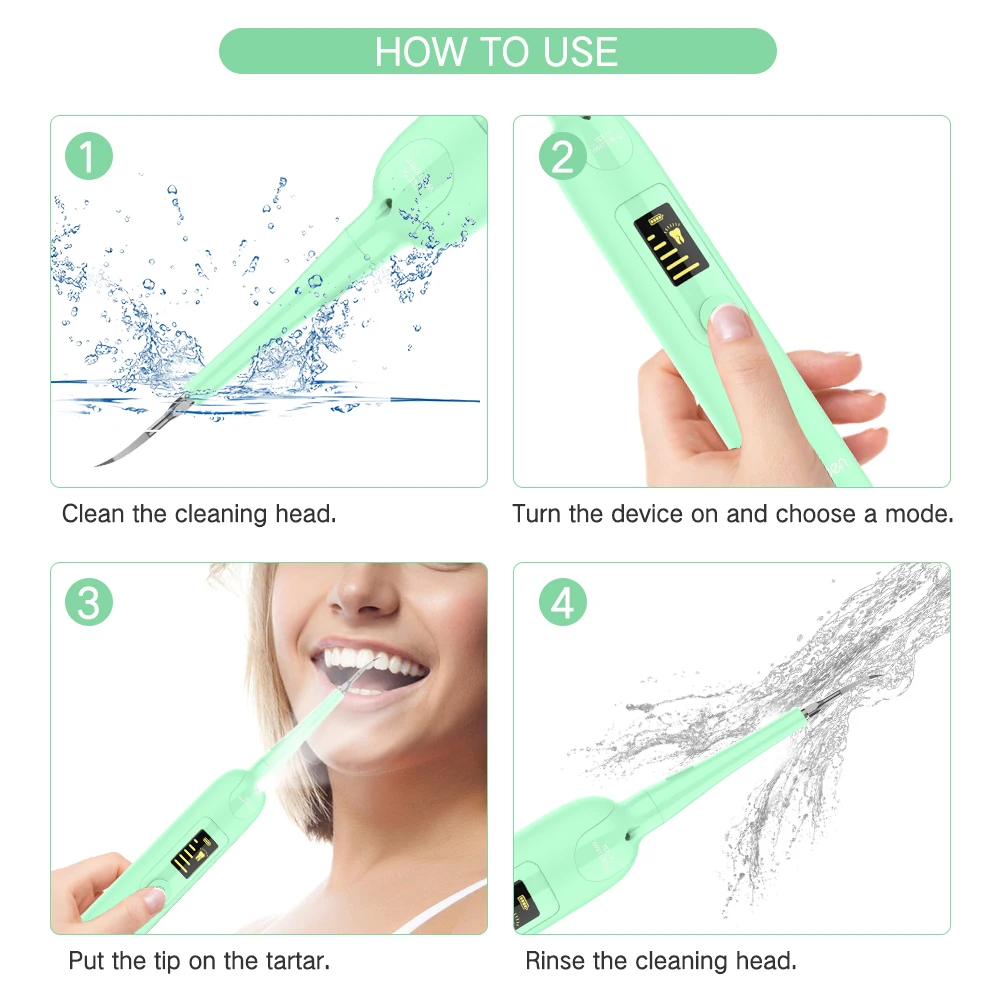 HOW TO USE

1

Clean the cleaning head.

2

Turn the device on and choose a mode.

3

Put the tip on the tartar.

4

Rinse the cleaning head.