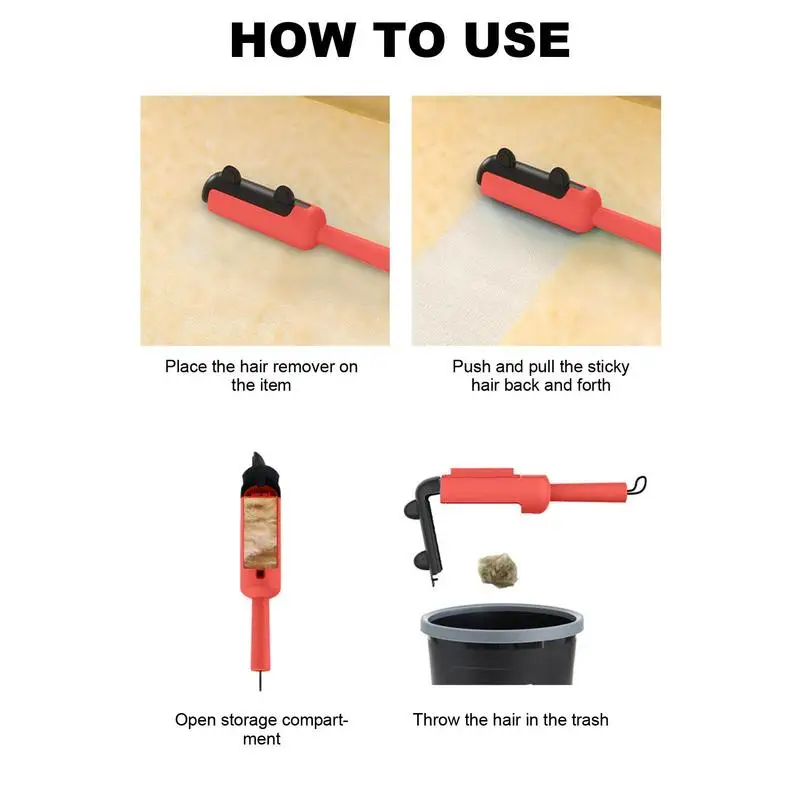 HOW TO USE

Place the hair remover on the item

Push and pull the sticky hair back and forth

Open storage compartment

Throw the hair in the trash