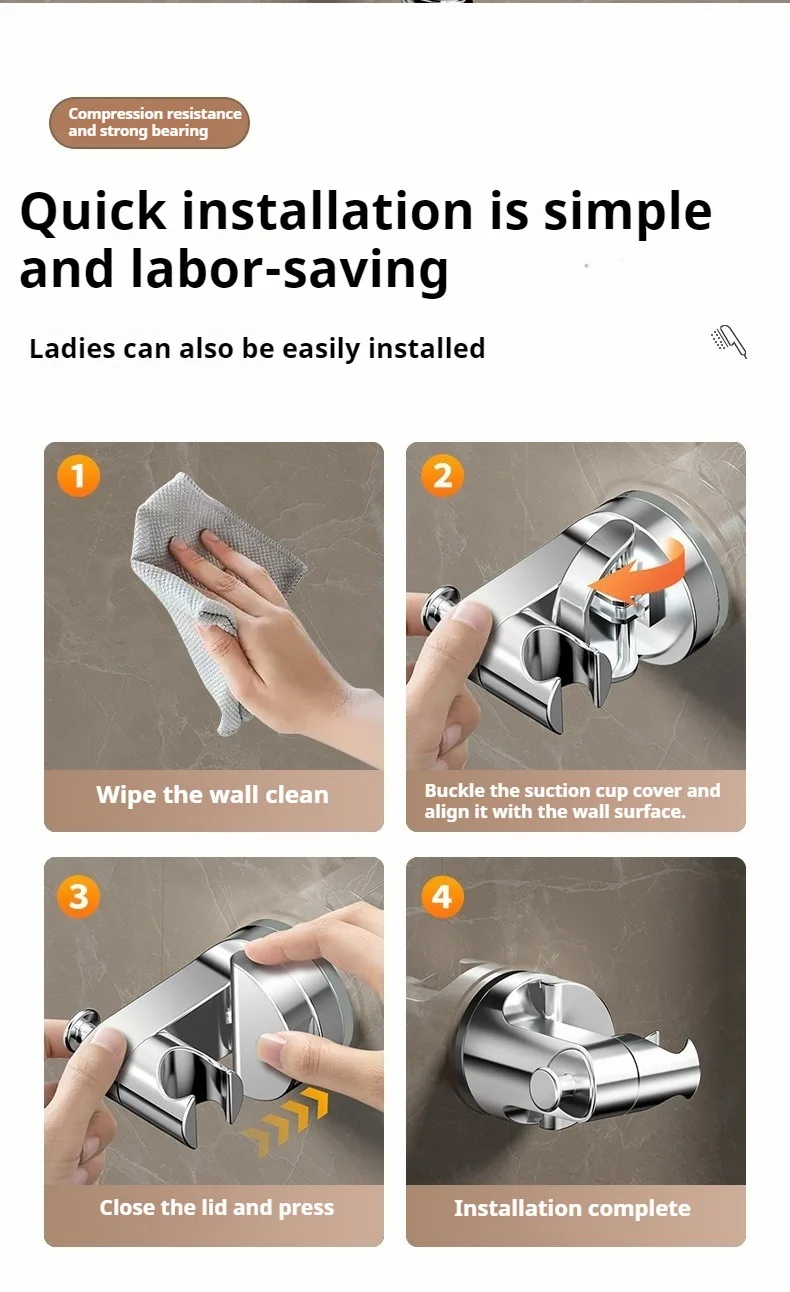 Compression resistance and strong bearing

Quick installation is simple and labor-saving

Ladies can also be easily installed

1

Wipe the wall clean

2

Buckle the suction cup cover and align it with the wall surface.

3

Close the lid and press

4

Installation complete