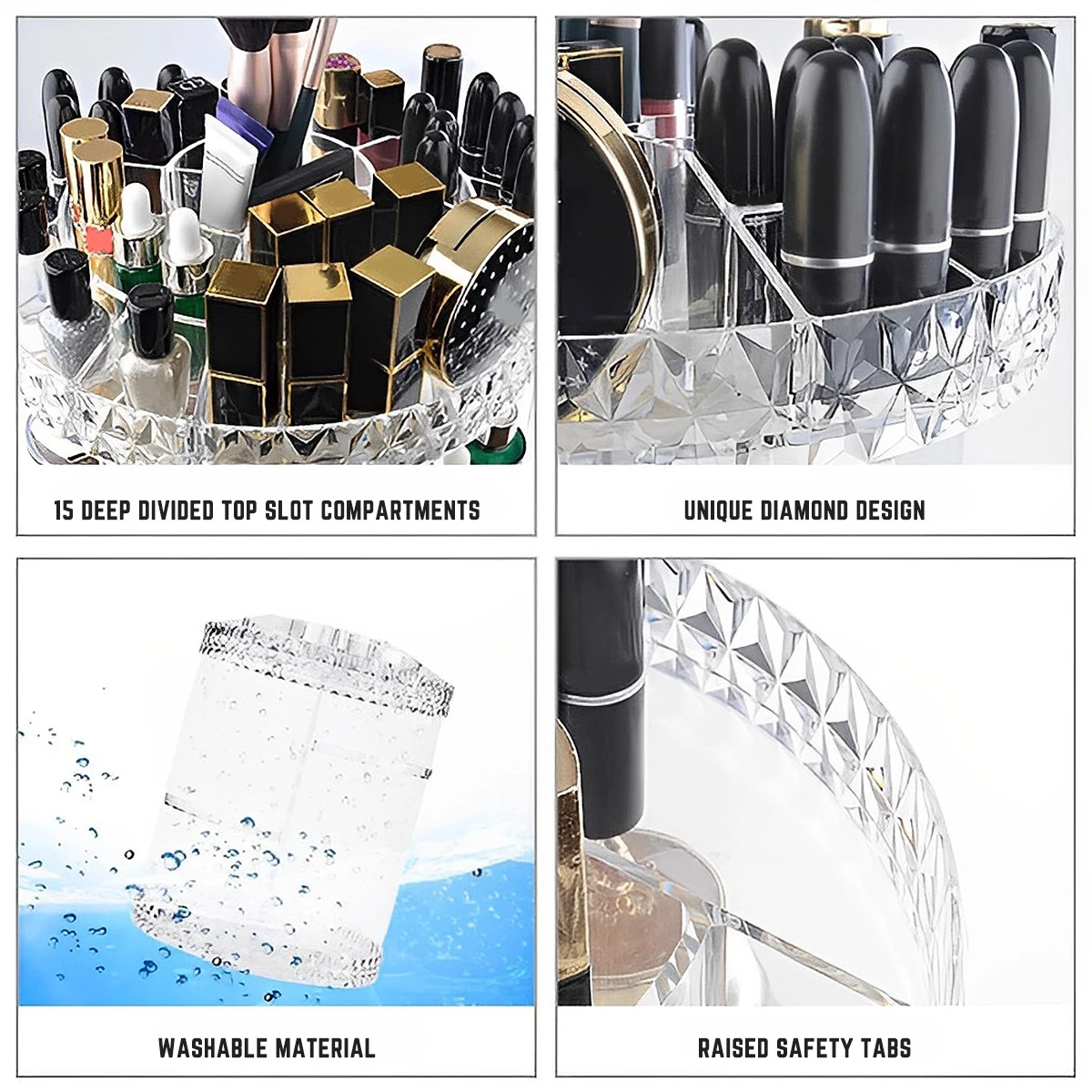 15 DEEP DIVIDED TOP SLOT COMPARTMENTS

UNIQUE DIAMOND DESIGN

WASHABLE MATERIAL

RAISED SAFETY TABS