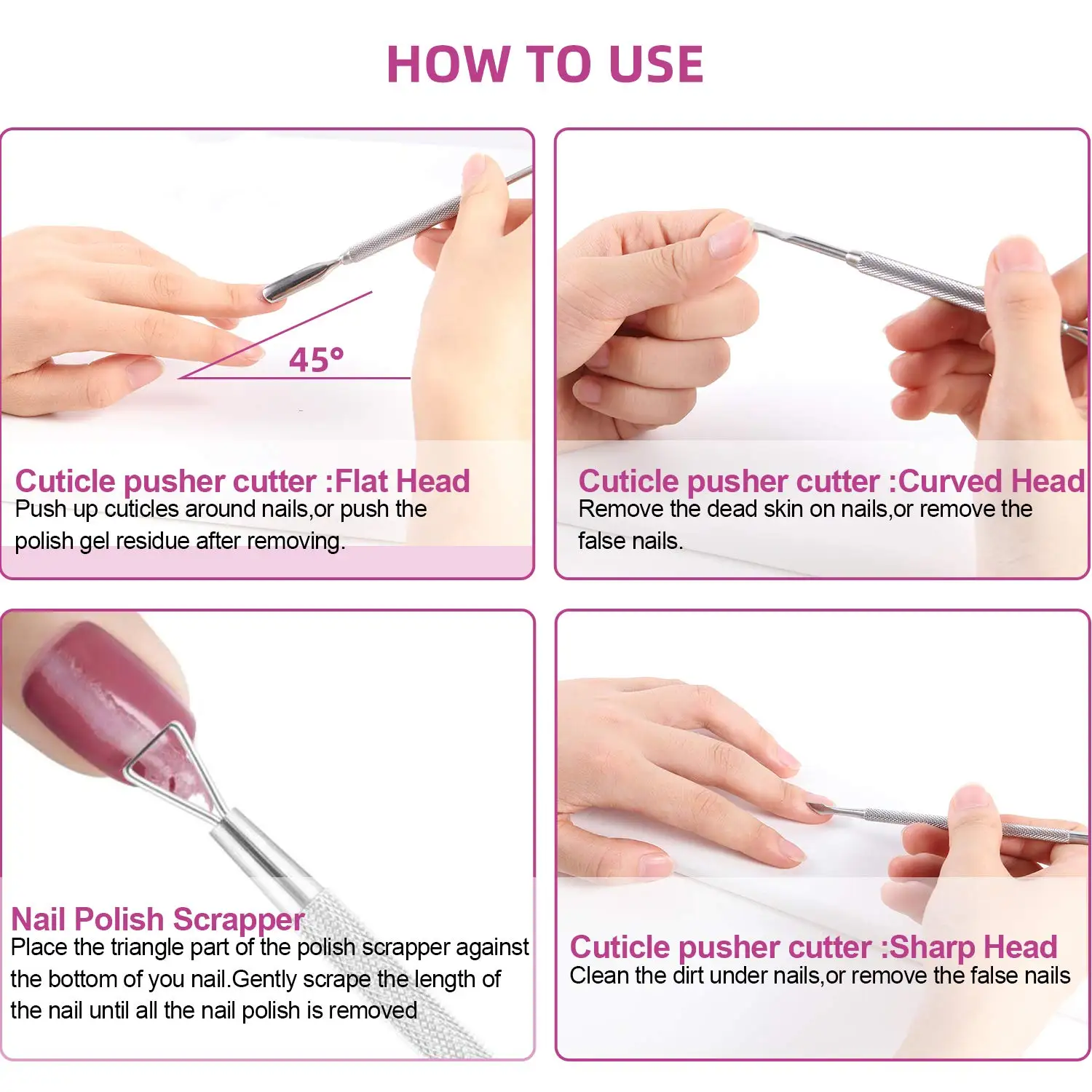 HOW TO USE

45°

Cuticle pusher cutter :Flat Head
Push up cuticles around nails,or push the polish gel residue after removing.

Cuticle pusher cutter :Curved Head
Remove the dead skin on nails,or remove the false nails.

Nail Polish Scrapper
Place the triangle part of the polish scrapper against the bottom of you nail.Gently scrape the length of the nail until all the nail polish is removed

Cuticle pusher cutter :Sharp Head
Clean the dirt under nails,or remove the false nails