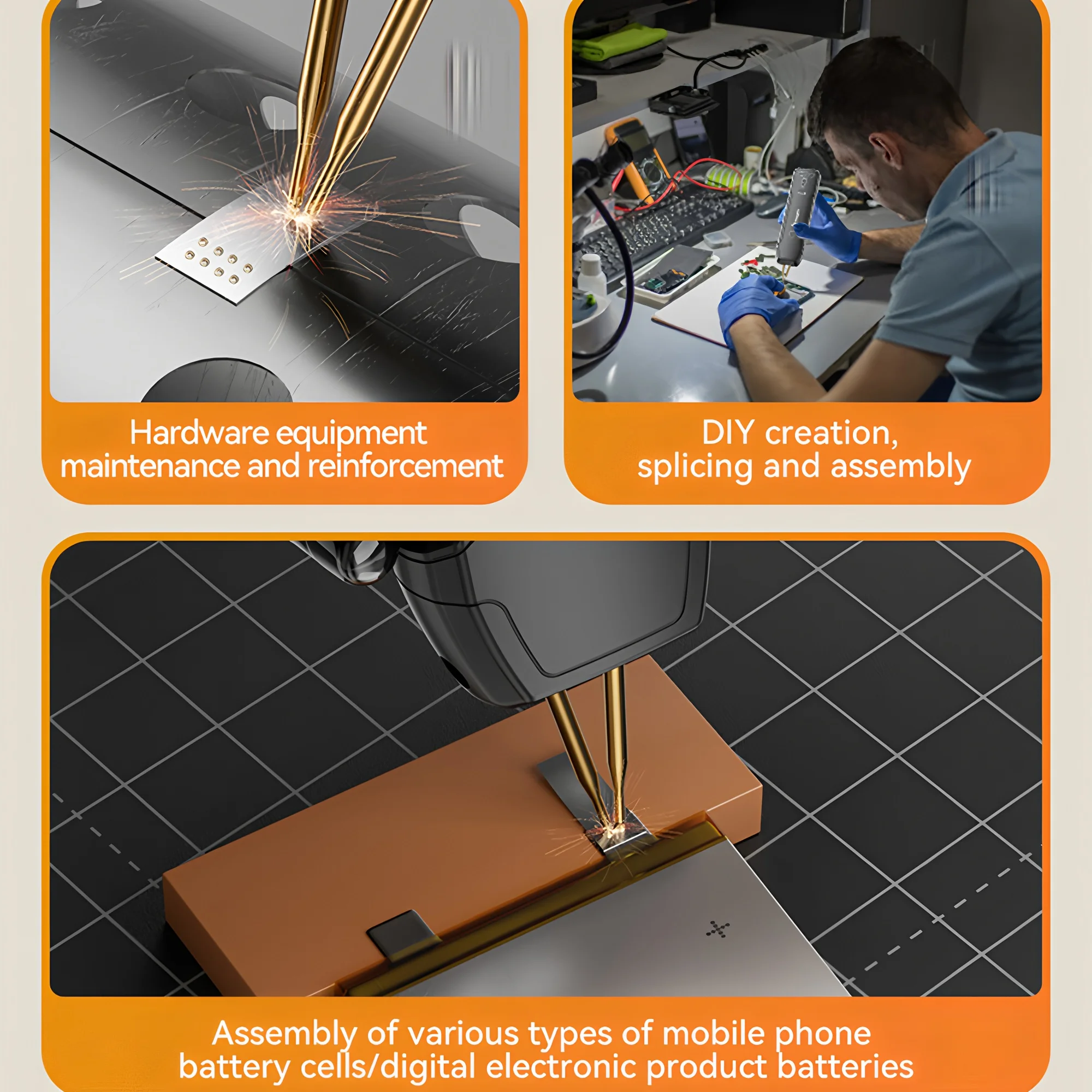 Hardware equipment maintenance and reinforcement

DIY creation, splicing and assembly

Assembly of various types of mobile phone battery cells/digital electronic product batteries