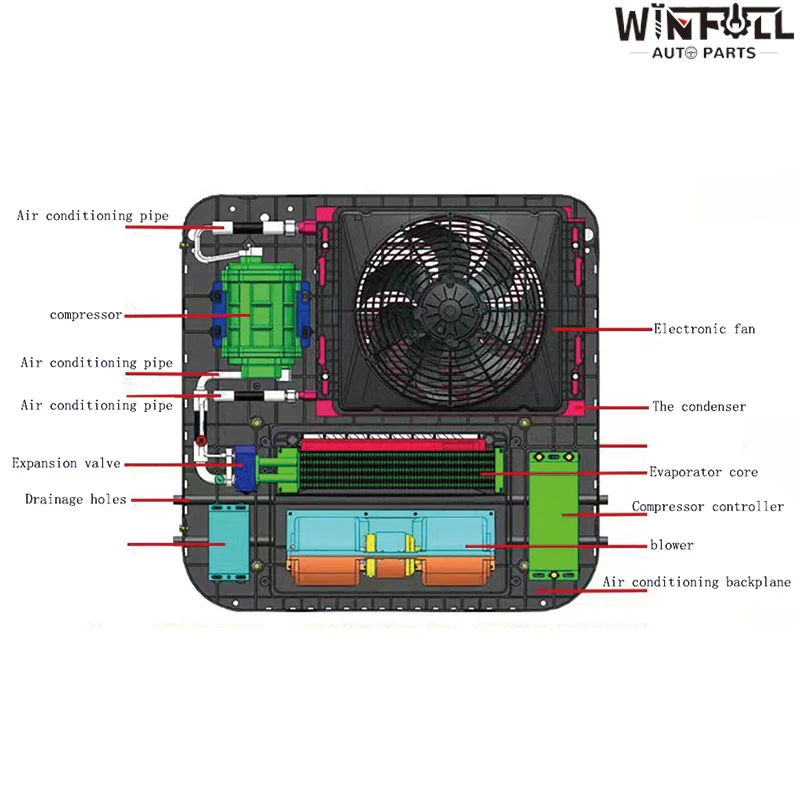 WINFULL
AUTO PARTS

Air conditioning pipe
compressor
Air conditioning pipe
Air conditioning pipe
Expansion valve
Drainage holes

Electronic fan
The condenser
Evaporator core
Compressor controller
blower
Air conditioning backplane