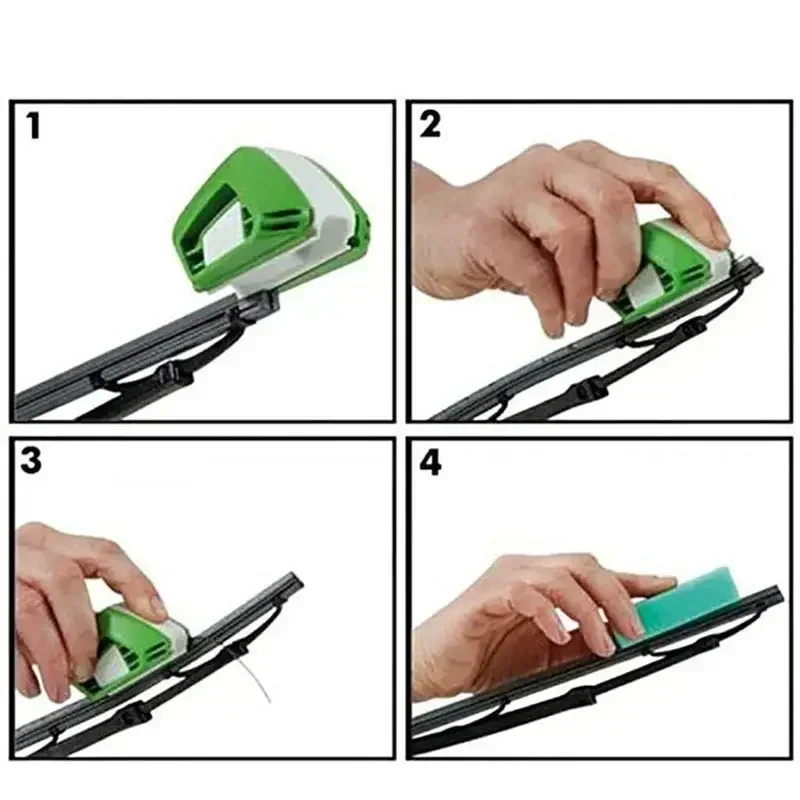 1

2

3

4