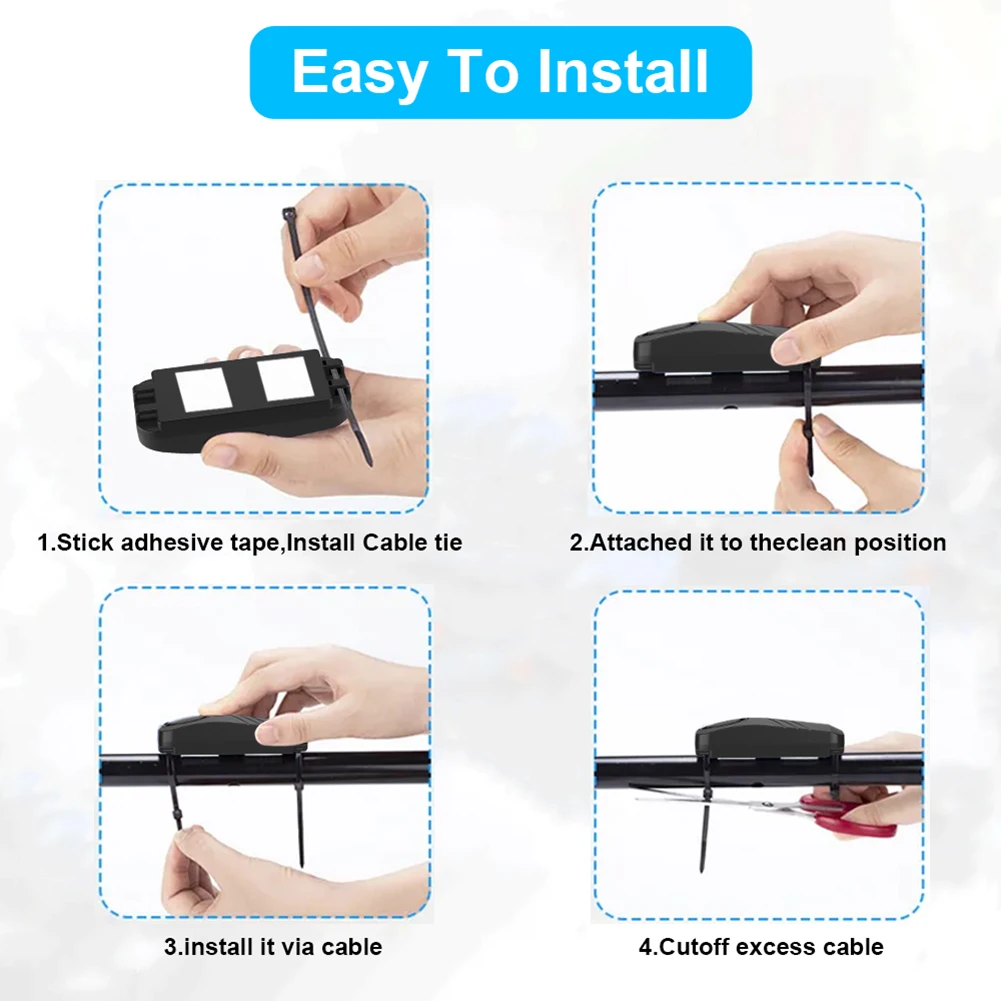 Easy To Install

1.Stick adhesive tape,Install Cable tie

2.Attached it to theclean position

3.install it via cable

4.Cutoff excess cable