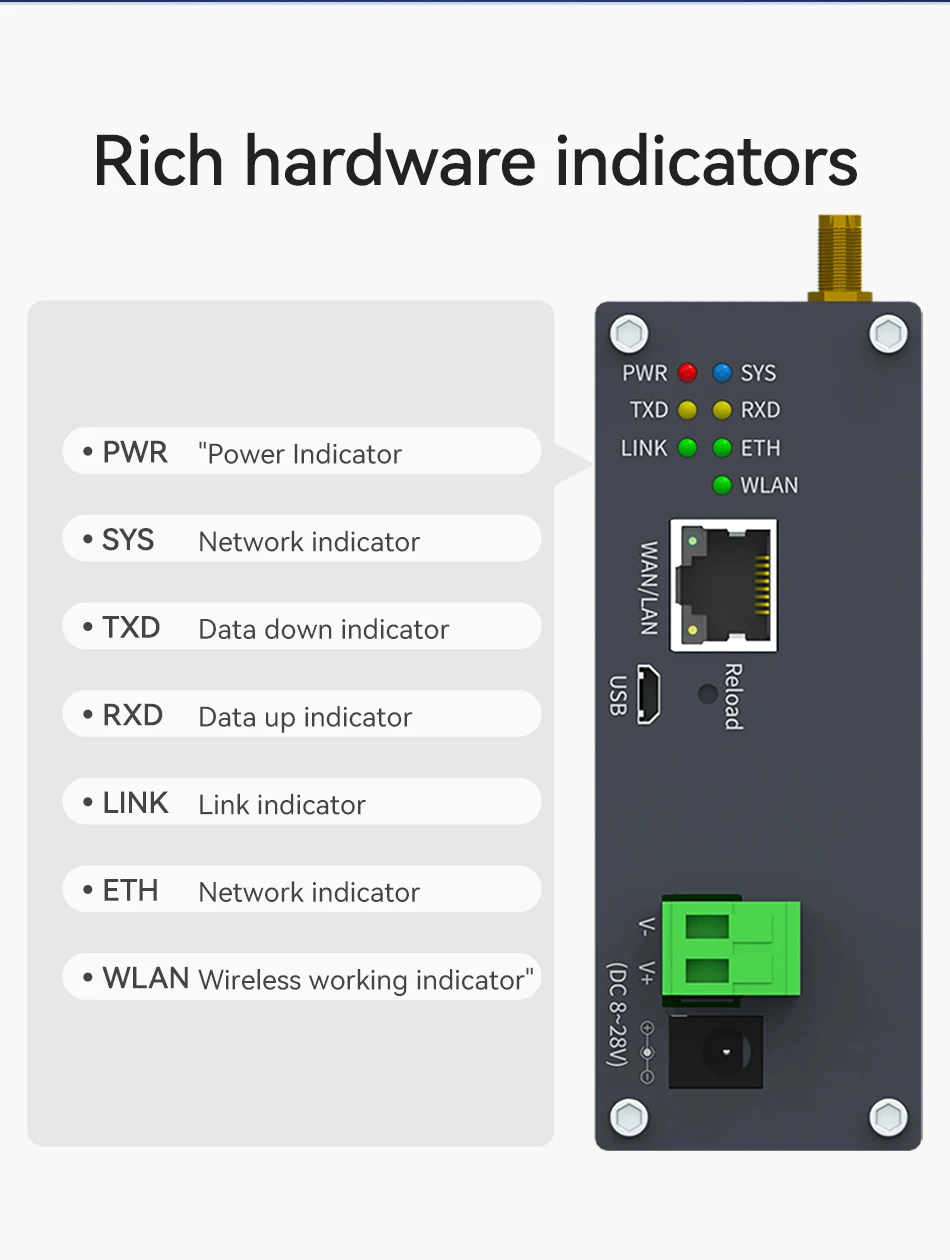 Rich hardware indicators

• PWR "Power Indicator

• SYS Network indicator

• TXD Data down indicator

• RXD Data up indicator

• LINK Link indicator

• ETH Network indicator

• WLAN Wireless working indicator"

PWR SYS
TXD RXD
LINK ETH
WLAN

WAN/LAN

USB

Reload

V-
V+
(DC 8~28V)