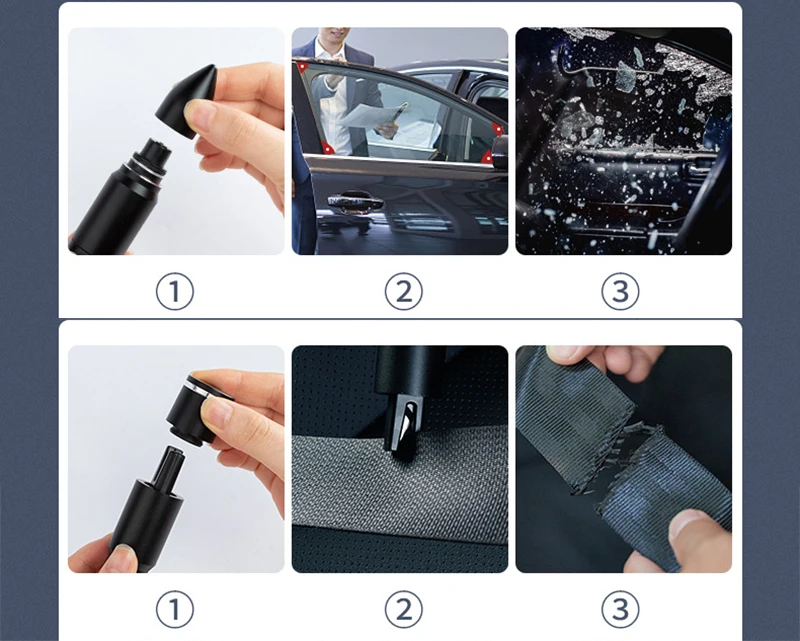 ①
②
③
①
②
③