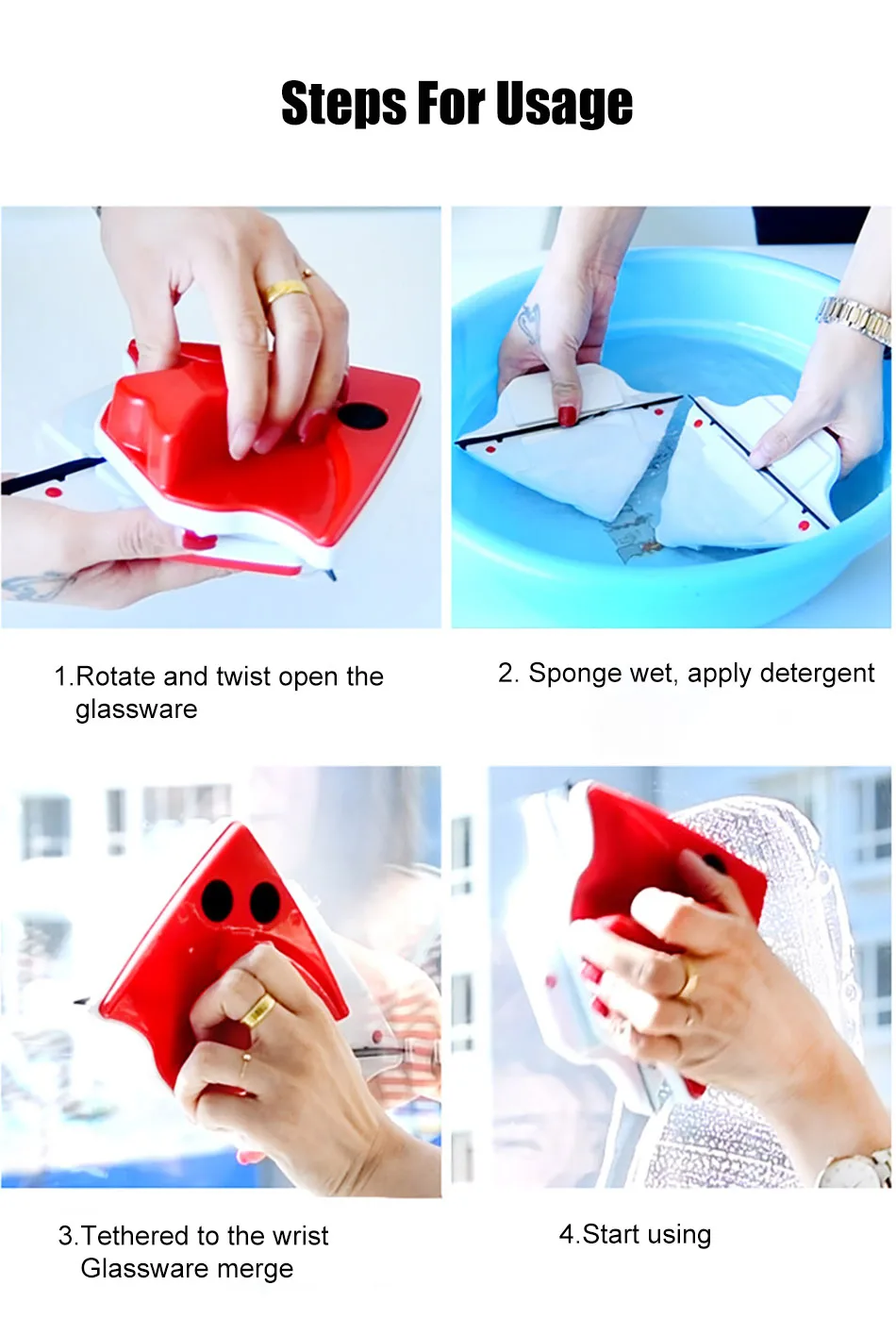 Steps For Usage

1.Rotate and twist open the glassware

2. Sponge wet, apply detergent

3.Tethered to the wrist
Glassware merge

4.Start using