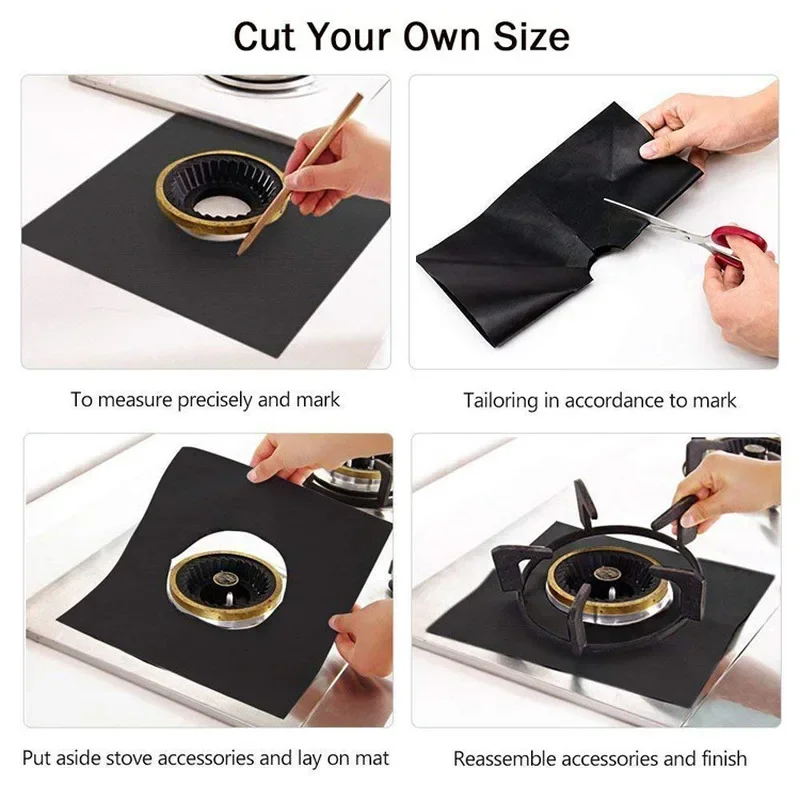 Cut Your Own Size

To measure precisely and mark

Tailoring in accordance to mark

Put aside stove accessories and lay on mat

Reassemble accessories and finish