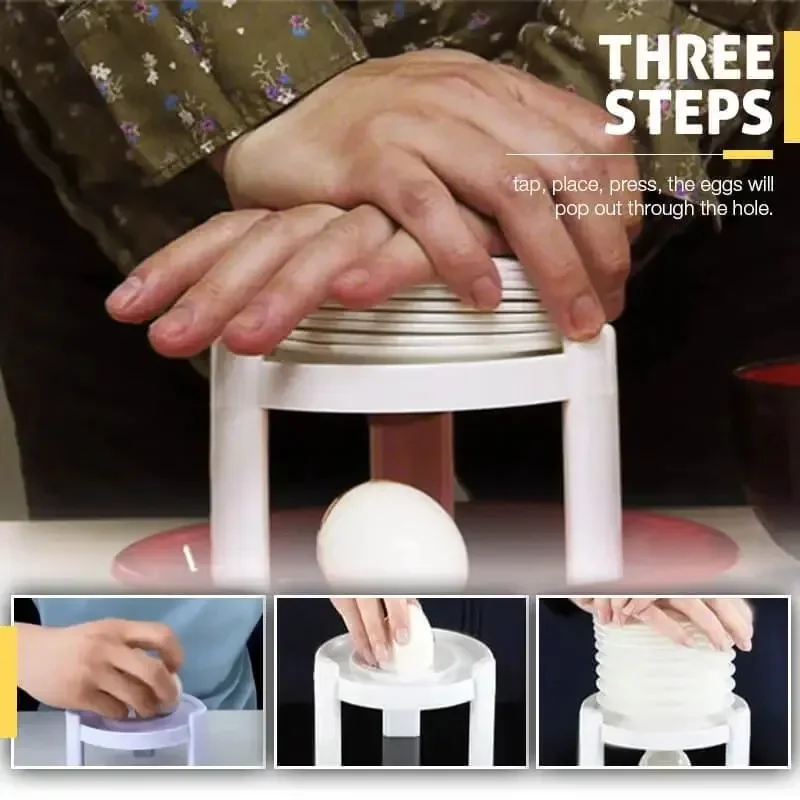 THREE STEPS

tap, place, press, the eggs will pop out through the hole.