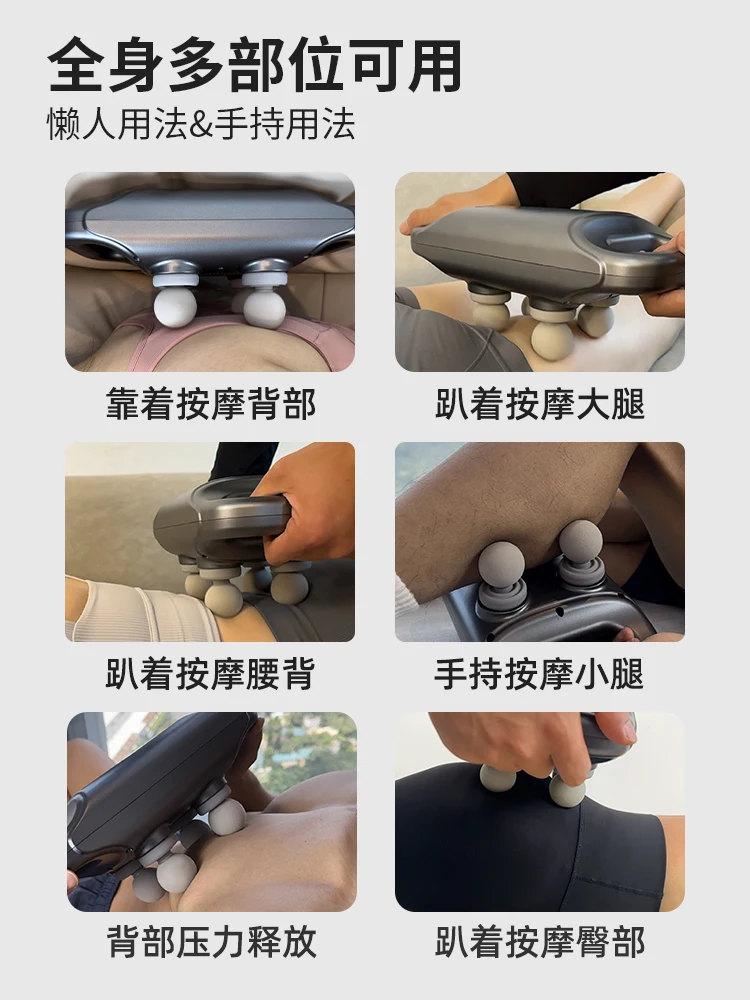 全身多部位可用
懒人用法&手持用法

靠着按摩背部

趴着按摩大腿

趴着按摩腰背

手持按摩小腿

背部压力释放

趴着按摩臀部