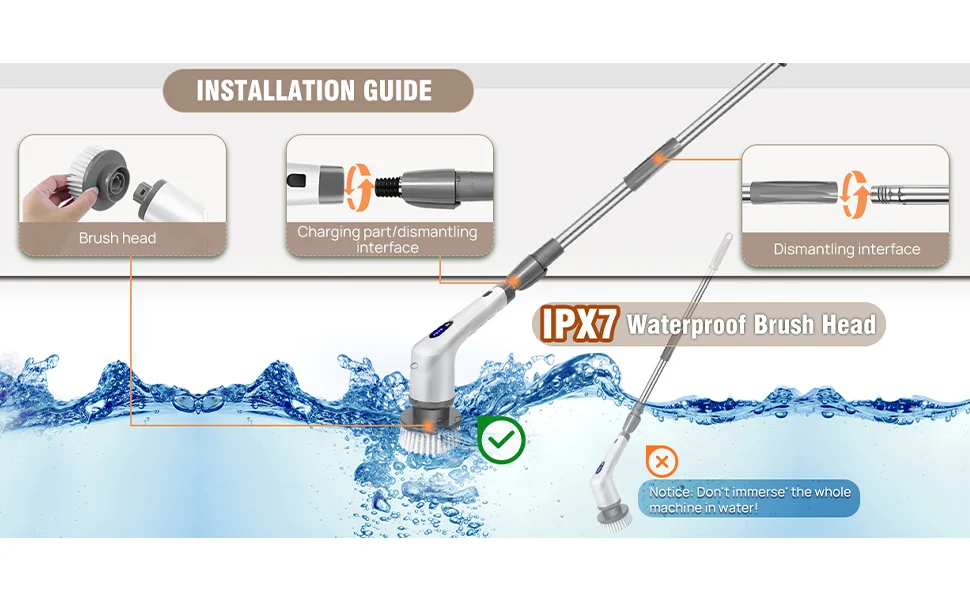 INSTALLATION GUIDE

Brush head

Charging part/dismantling interface

Dismantling interface

IPX7 Waterproof Brush Head

Notice: Don't immerse' the whole machine in water!