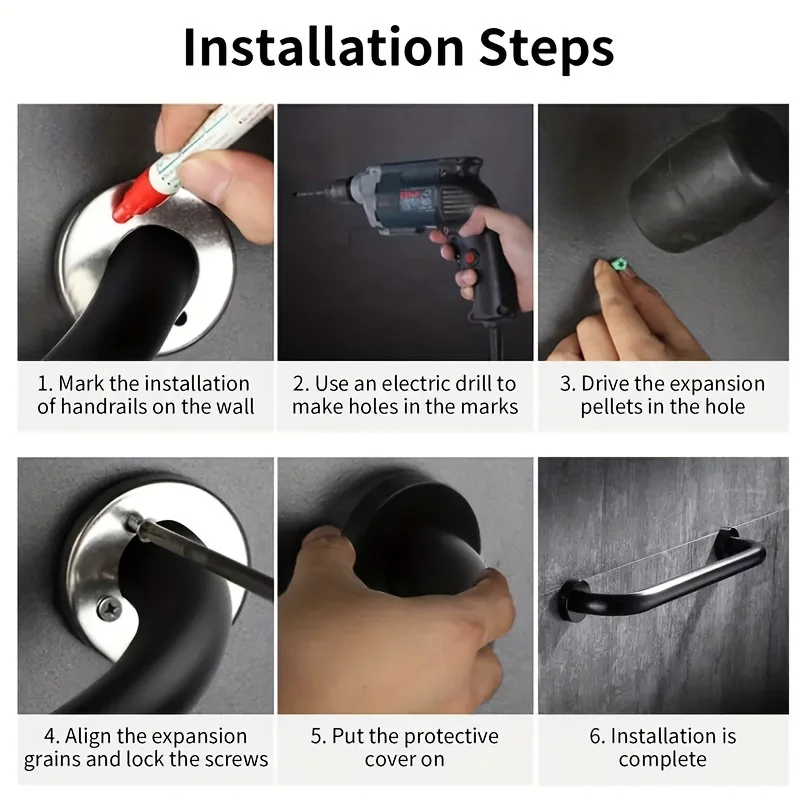 Installation Steps

1. Mark the installation of handrails on the wall

2. Use an electric drill to make holes in the marks

3. Drive the expansion pellets in the hole

4. Align the expansion grains and lock the screws

5. Put the protective cover on

6. Installation is complete