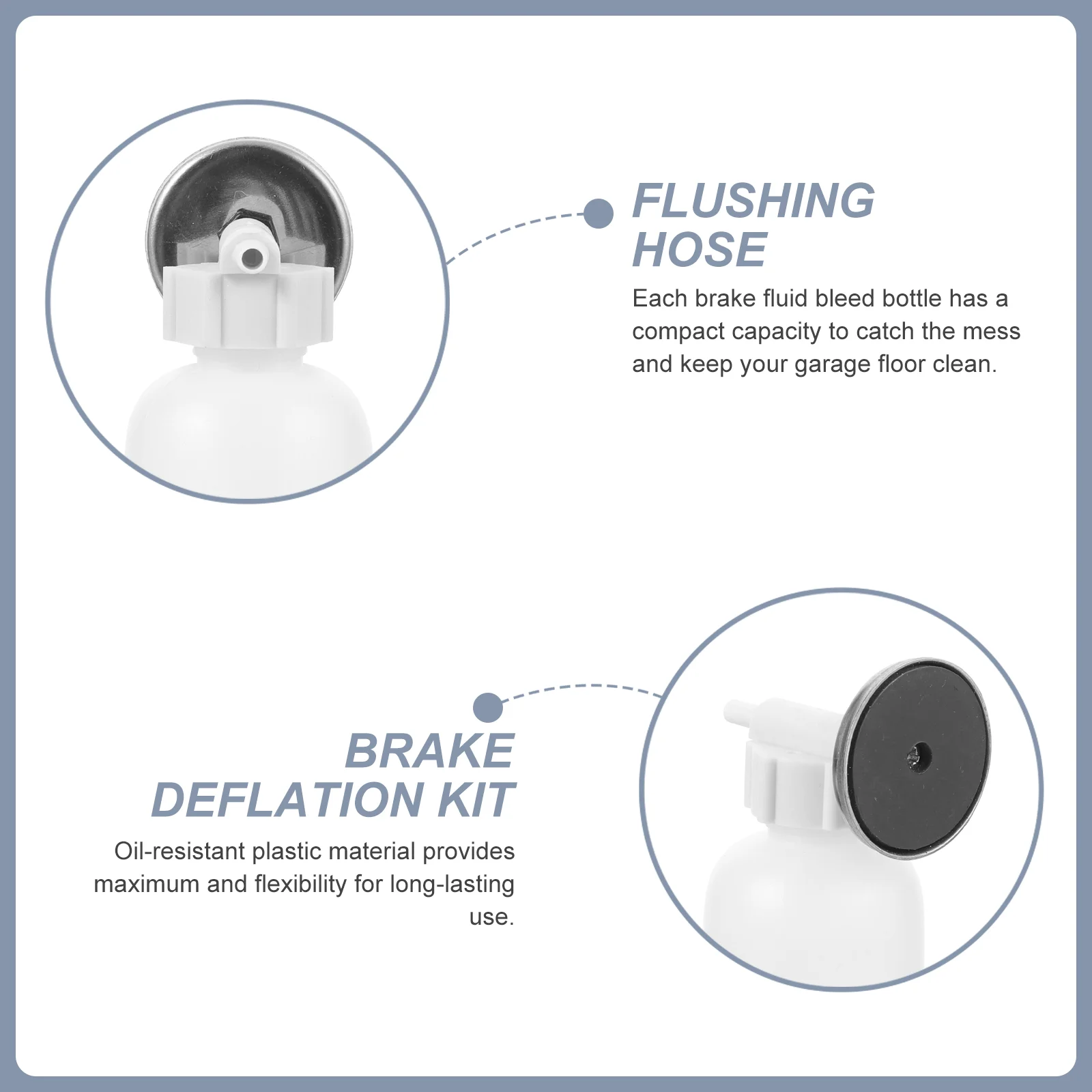 FLUSHING HOSE

Each brake fluid bleed bottle has a compact capacity to catch the mess and keep your garage floor clean.

BRAKE DEFLATION KIT

Oil-resistant plastic material provides maximum and flexibility for long-lasting use.