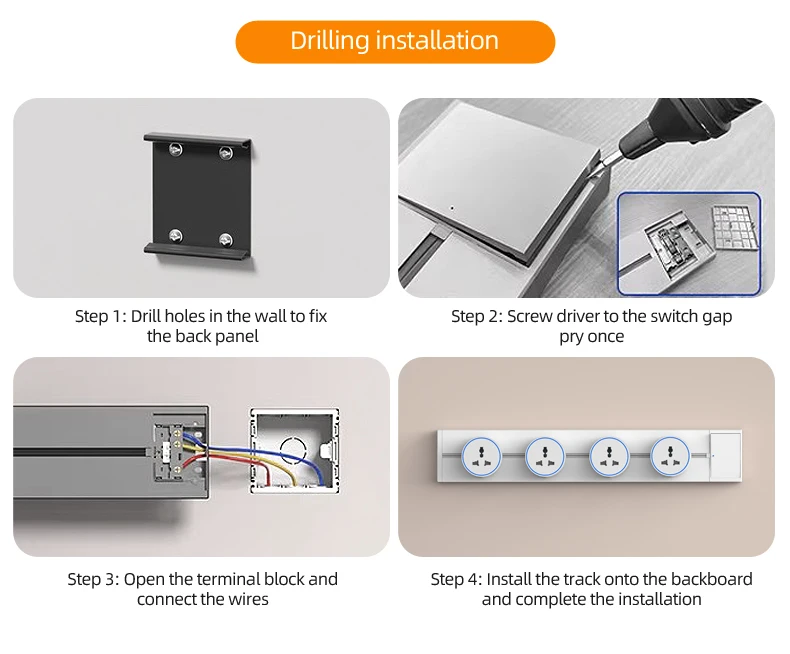 Drilling installation

Step 1: Drill holes in the wall to fix the back panel

Step 2: Screw driver to the switch gap pry once

Step 3: Open the terminal block and connect the wires

Step 4: Install the track onto the backboard and complete the installation