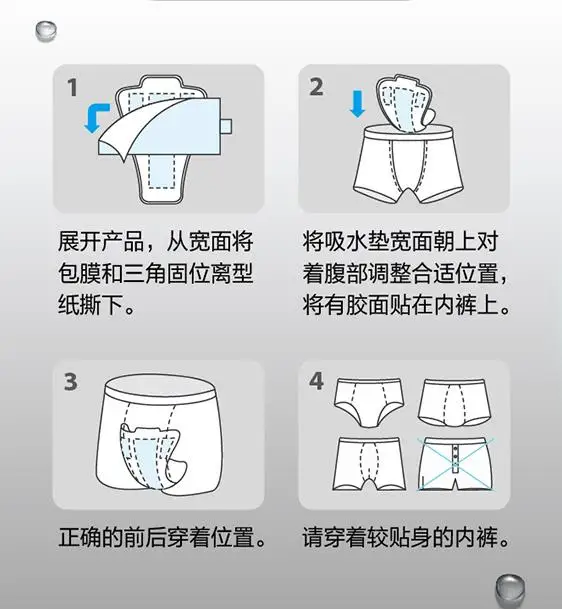 1

展开产品，从宽面将包膜和三角固位离型纸撕下。

2

将吸水垫宽面朝上对着腹部调整合适位置，将有胶面贴在内裤上。

3

正确的前后穿着位置。

4

请穿着较贴身的内裤。