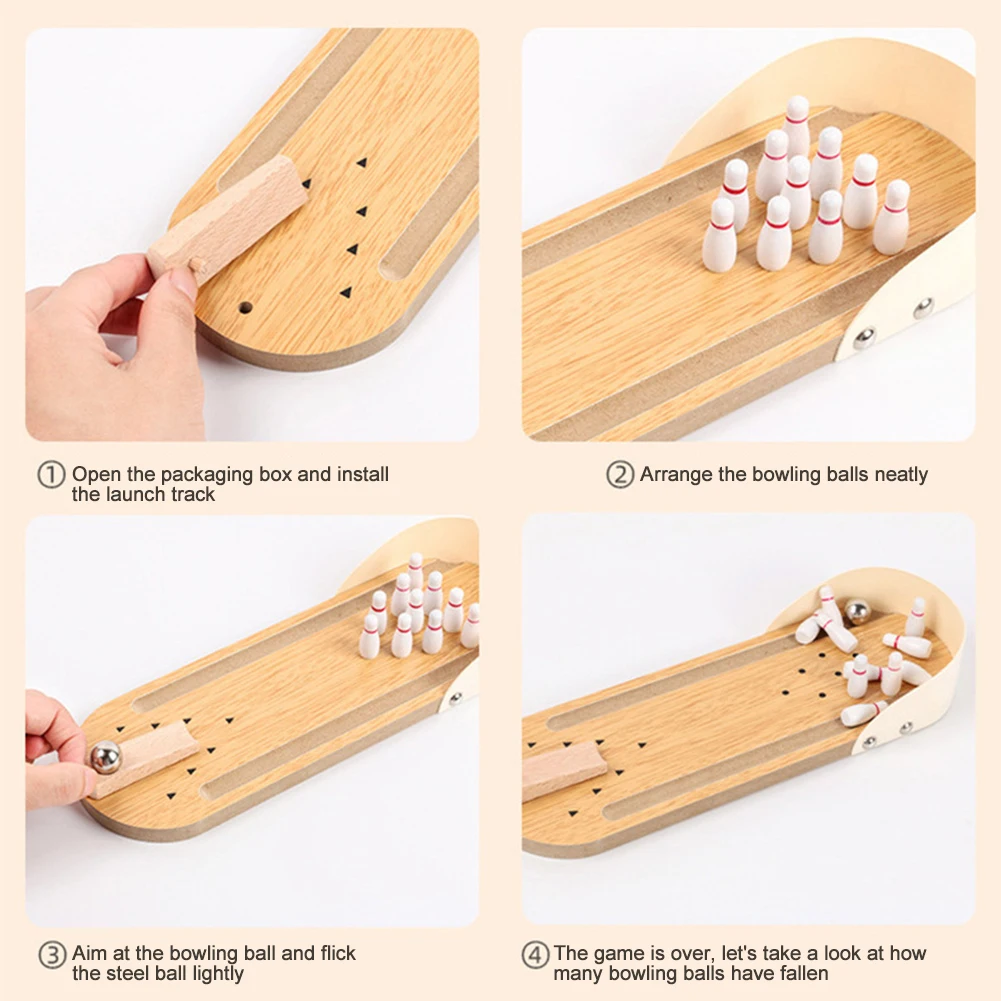 ① Open the packaging box and install the launch track

② Arrange the bowling balls neatly

③ Aim at the bowling ball and flick the steel ball lightly

④ The game is over, let's take a look at how many bowling balls have fallen